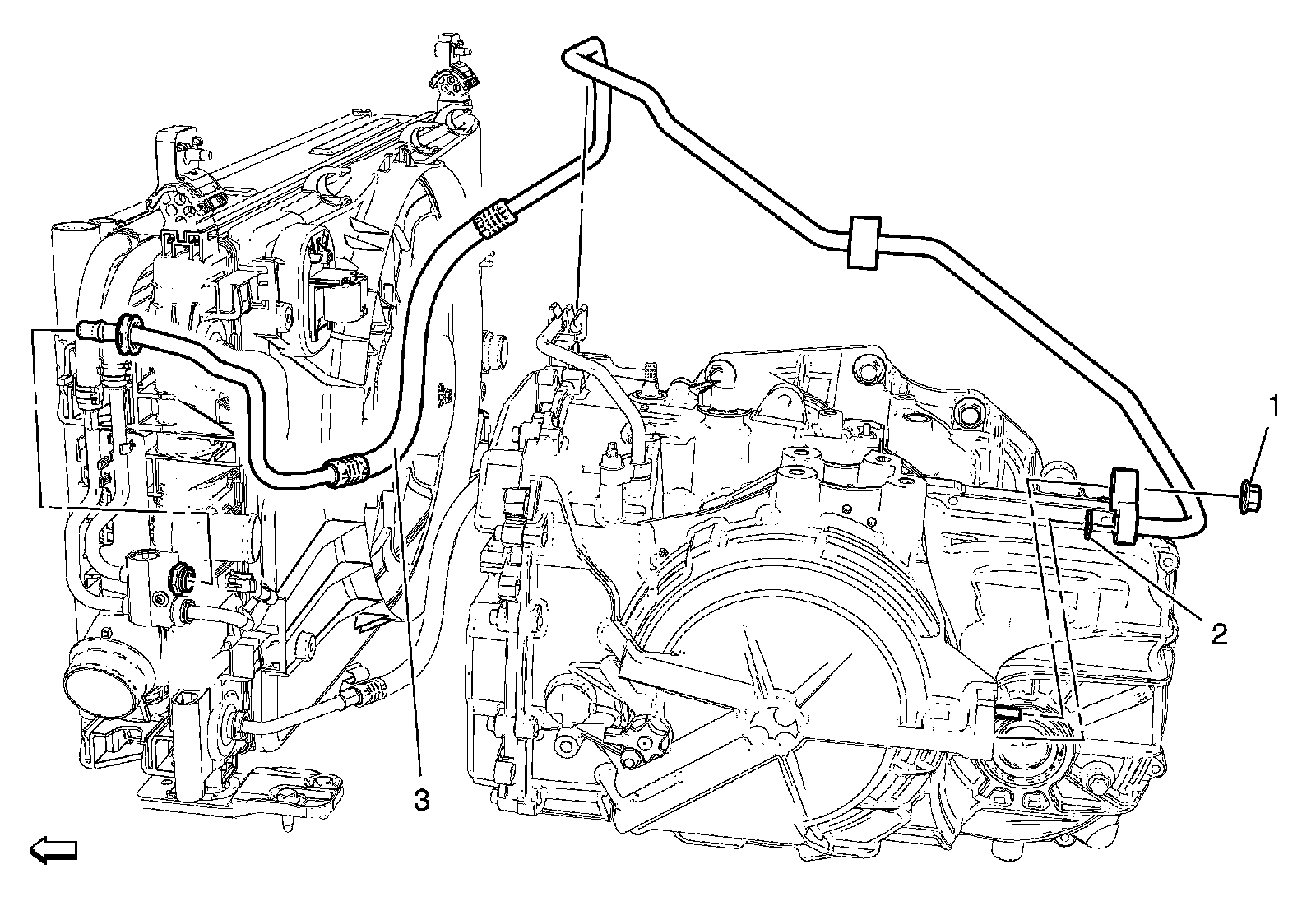 1
2
3