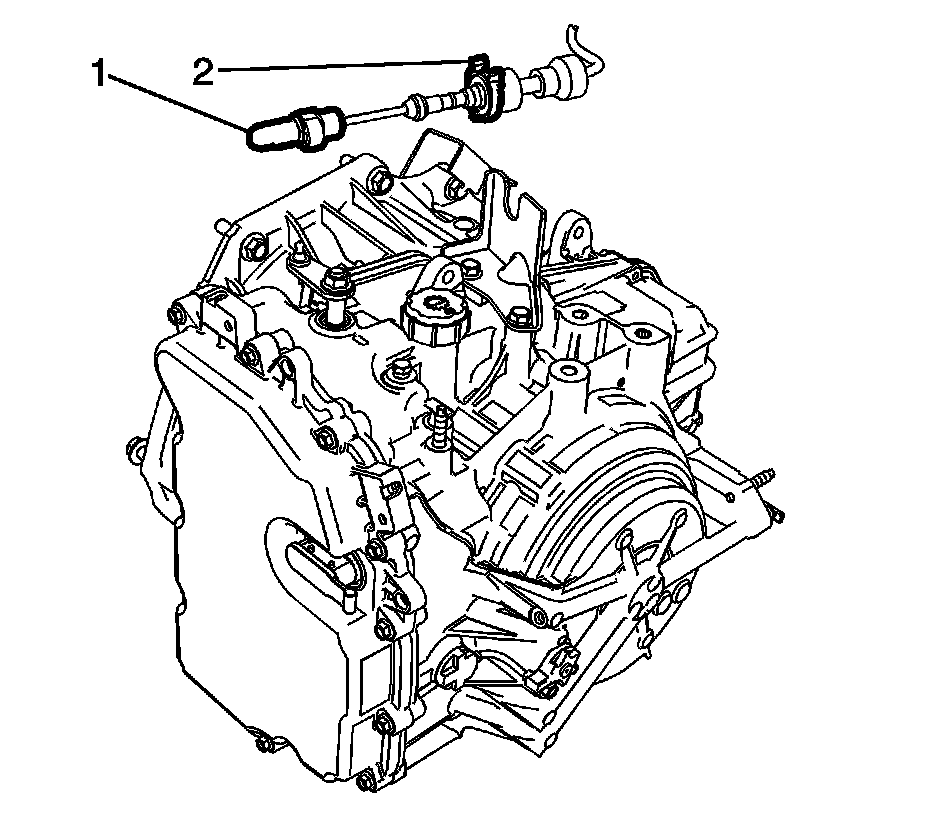 1
2