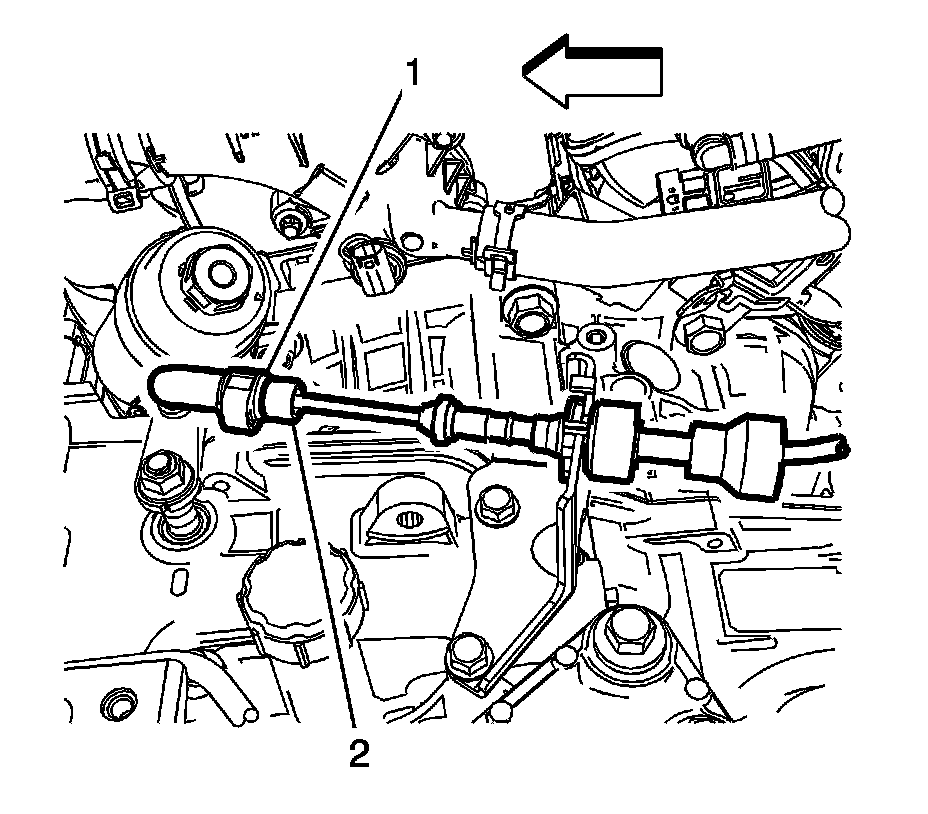 1

2