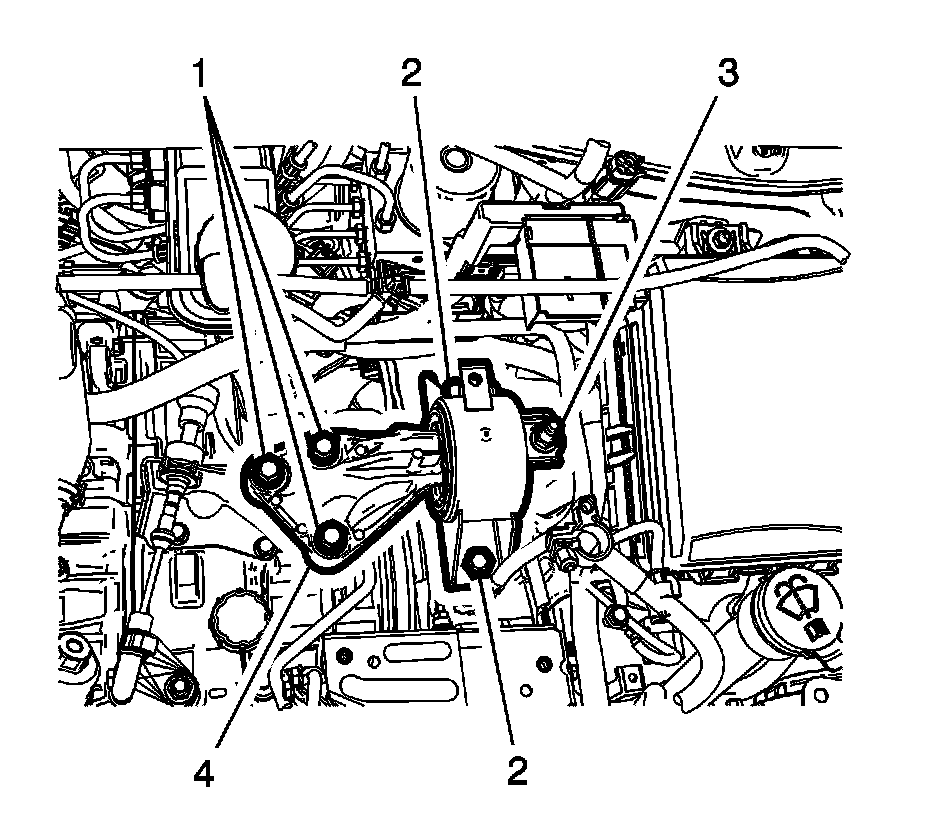 1
2
3
4
2