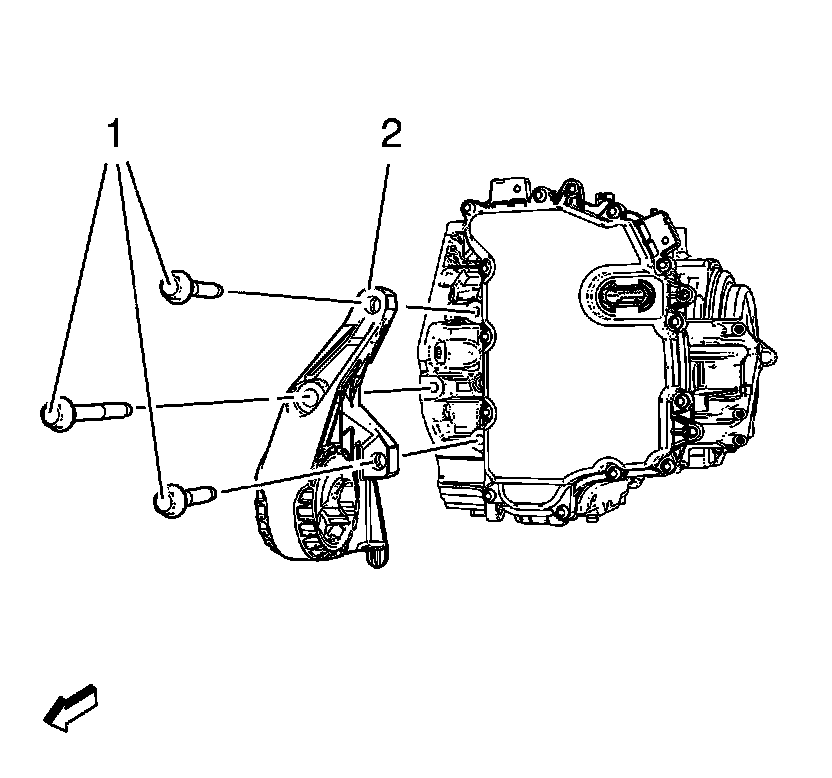 1
2