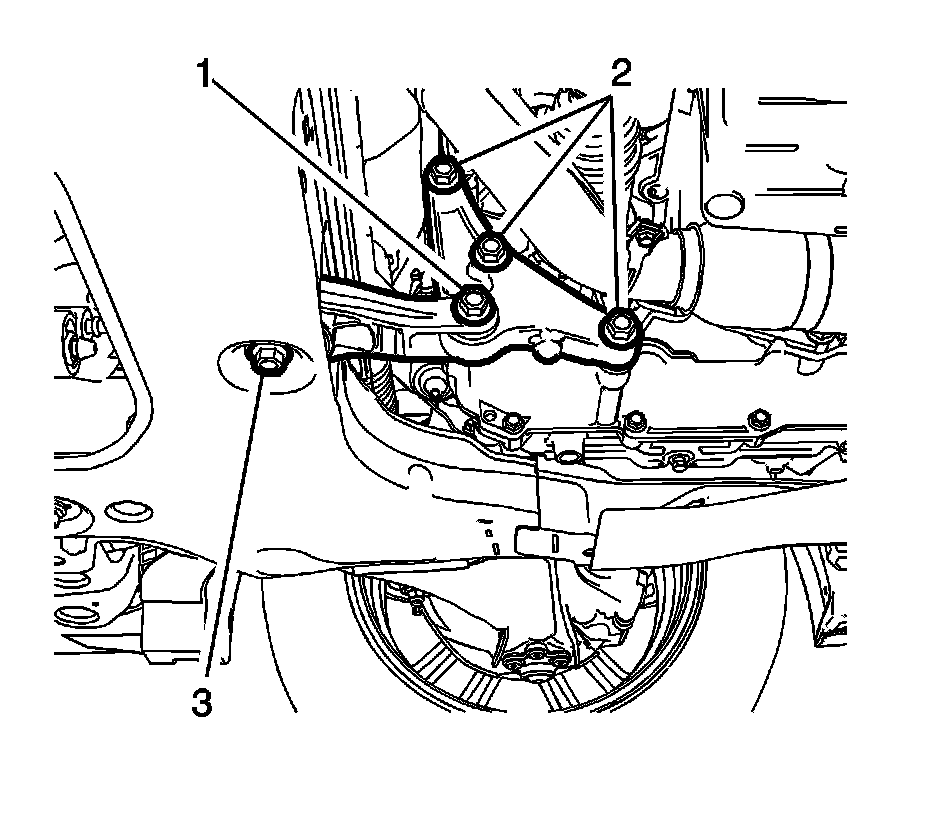 1
2
3