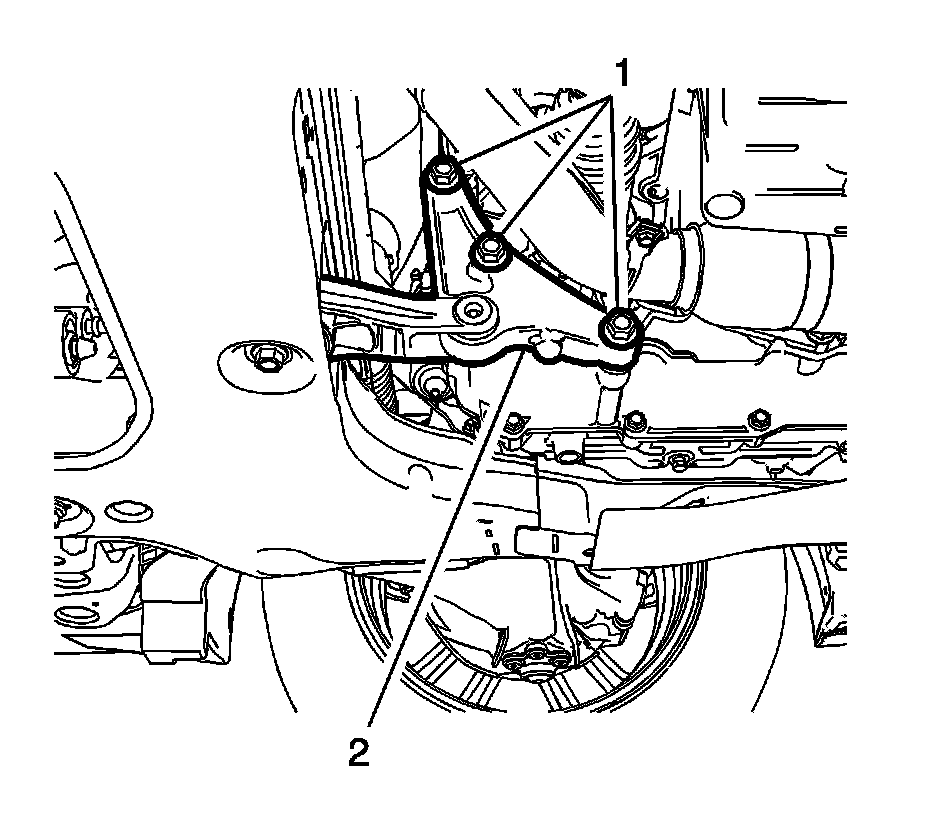 1

2