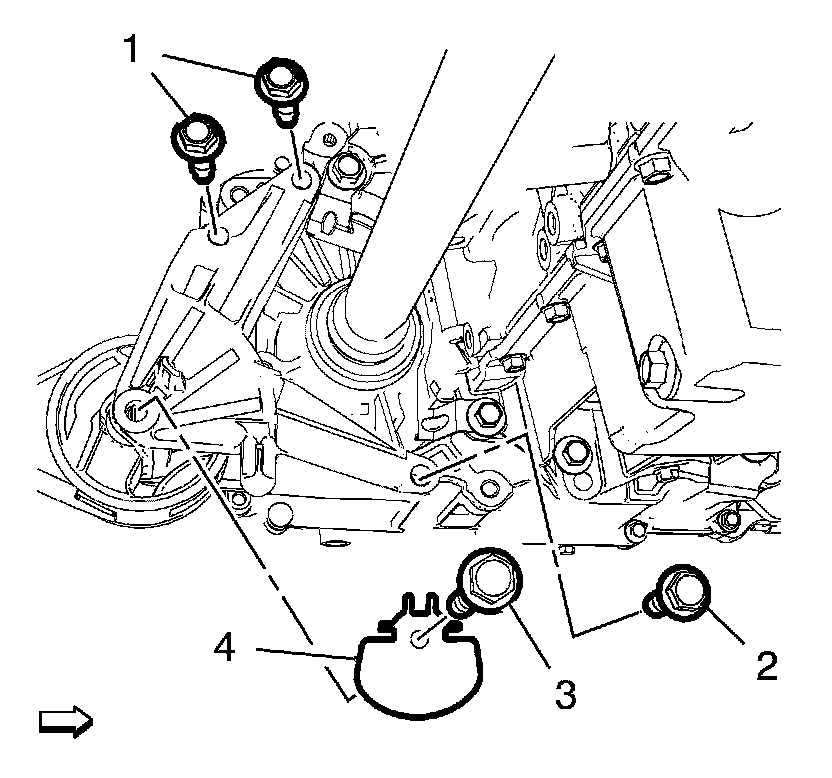 1
4
3
2