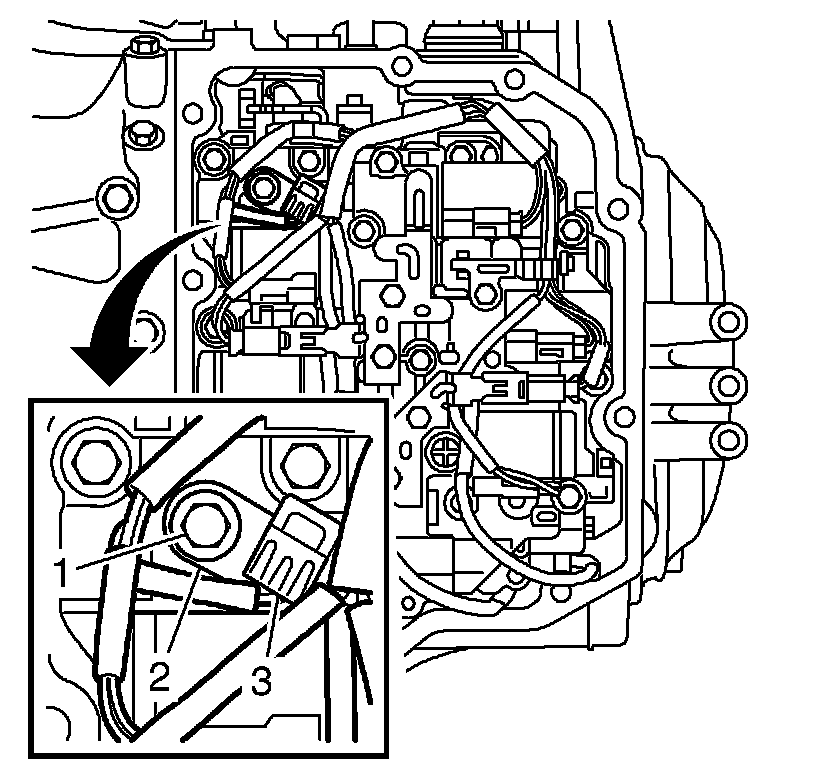 1
2
3