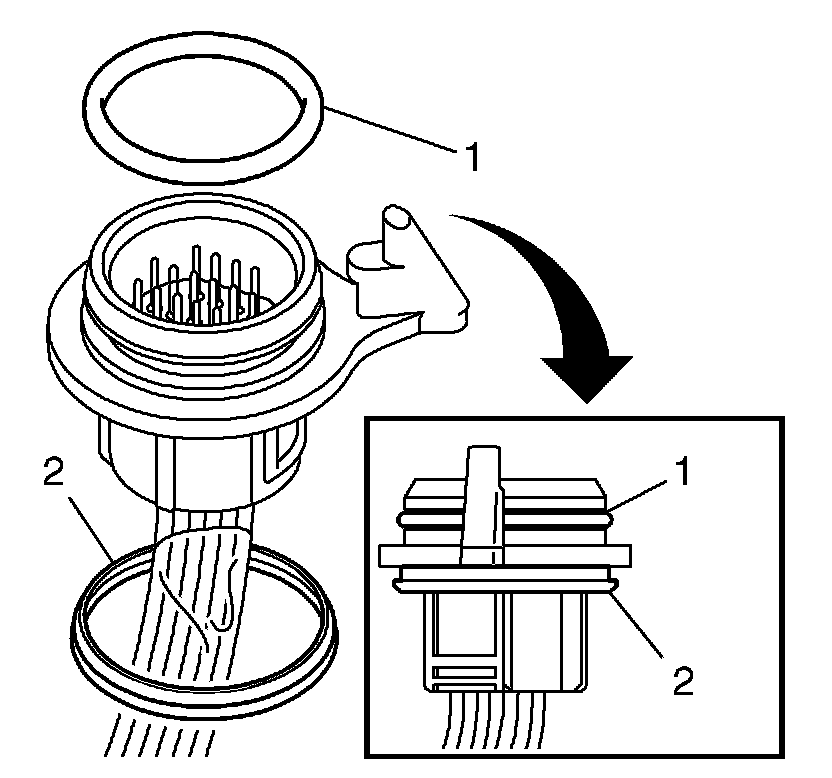 1
2
1
2