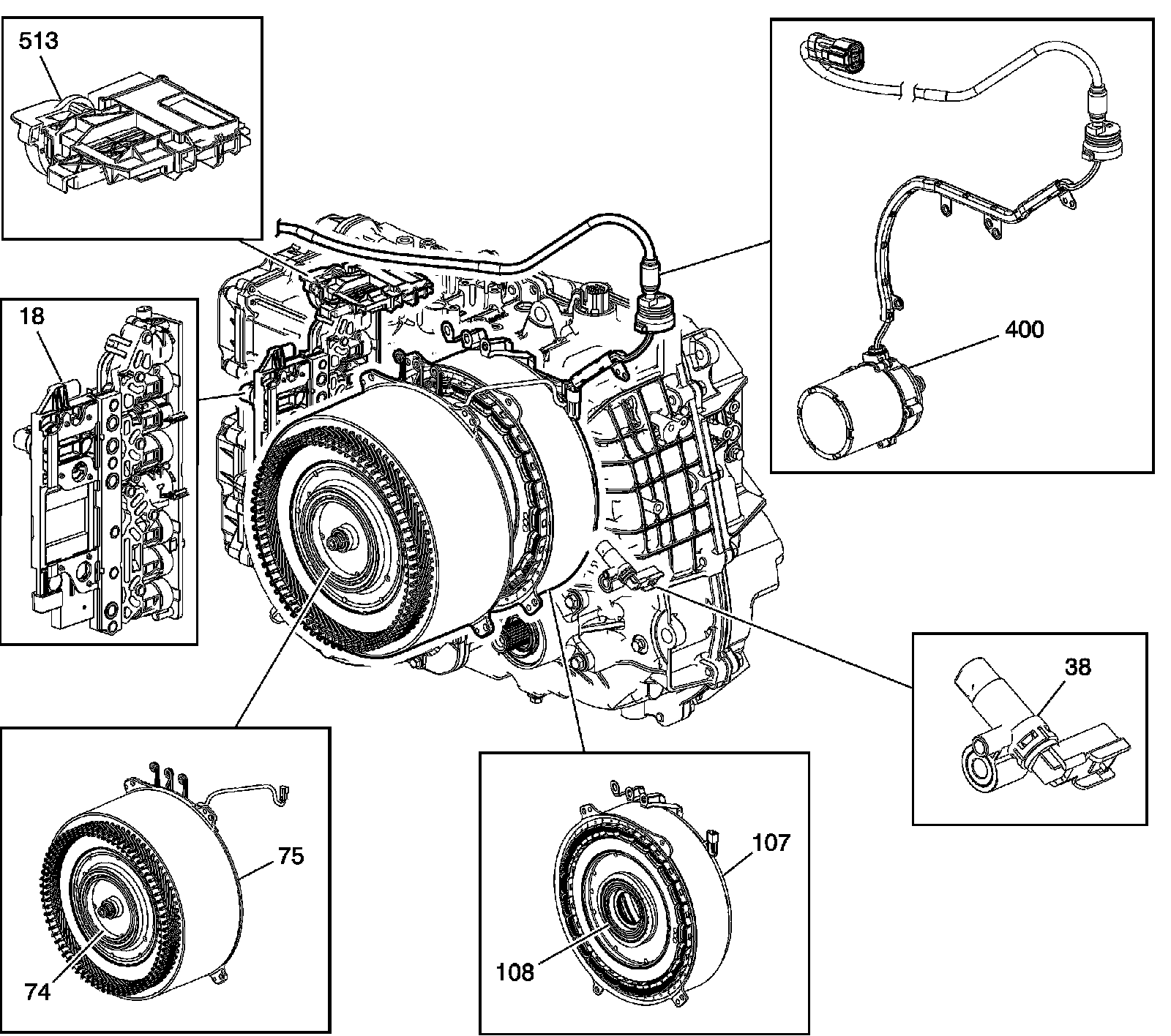 513
18
400
38
75
74
107
108