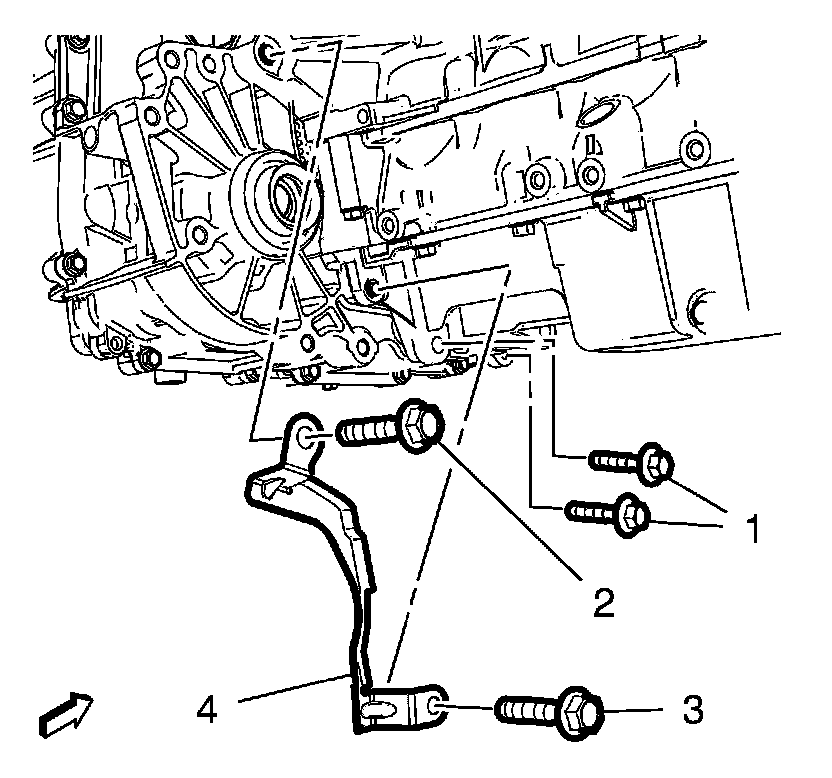 1
2
4
3