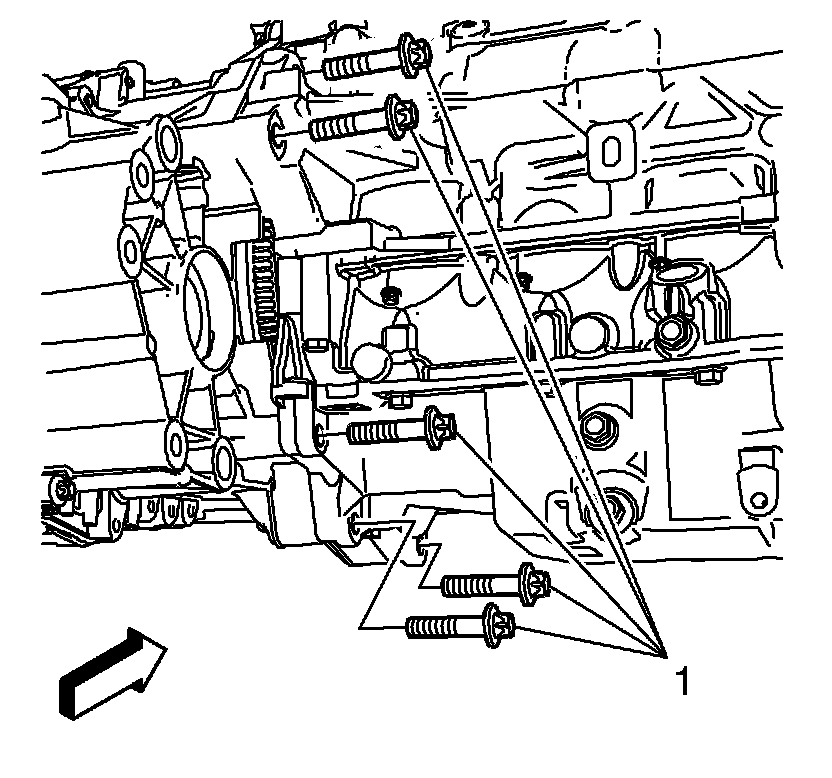 1