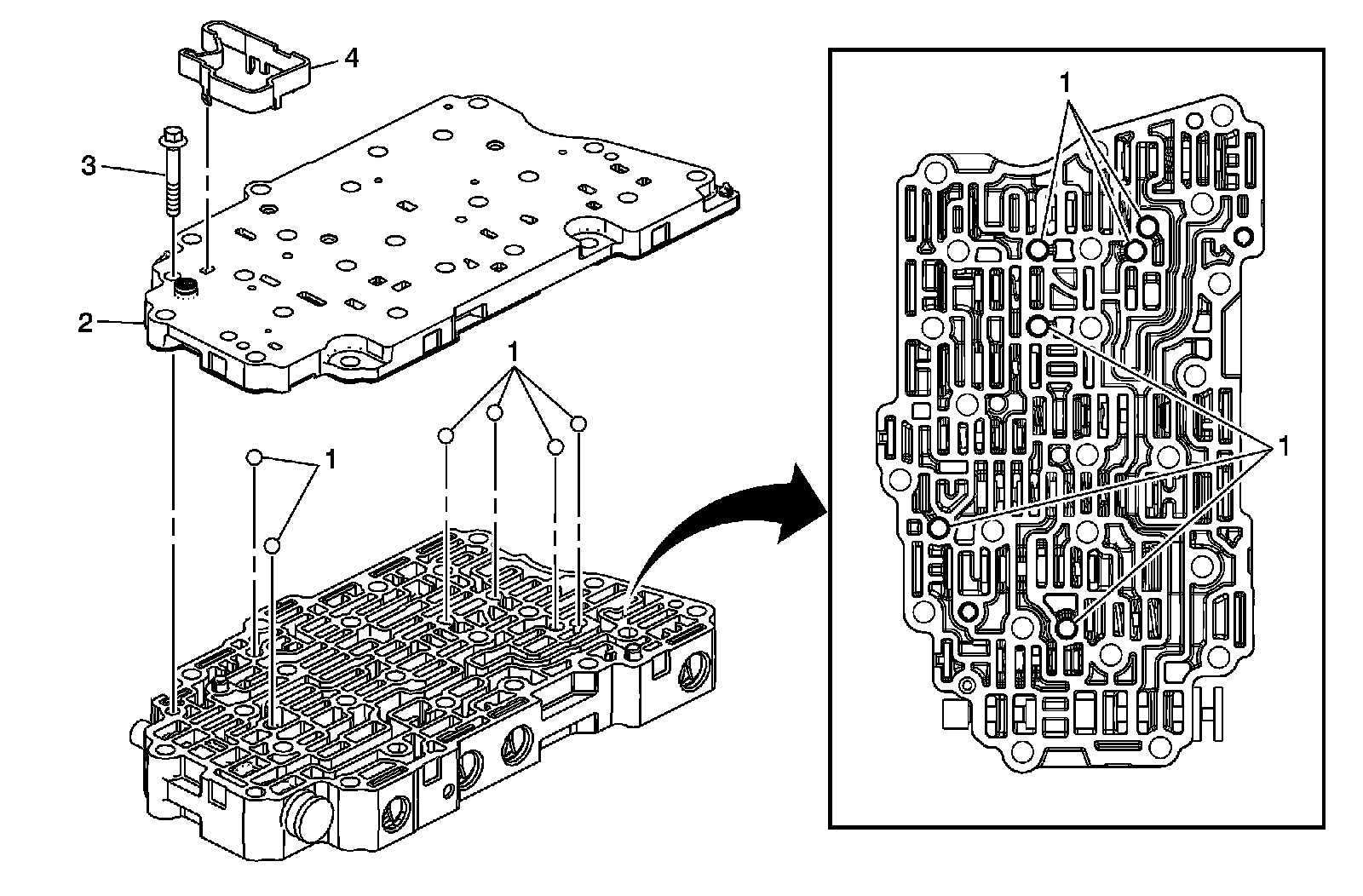 4
3
2
1
1
1
1