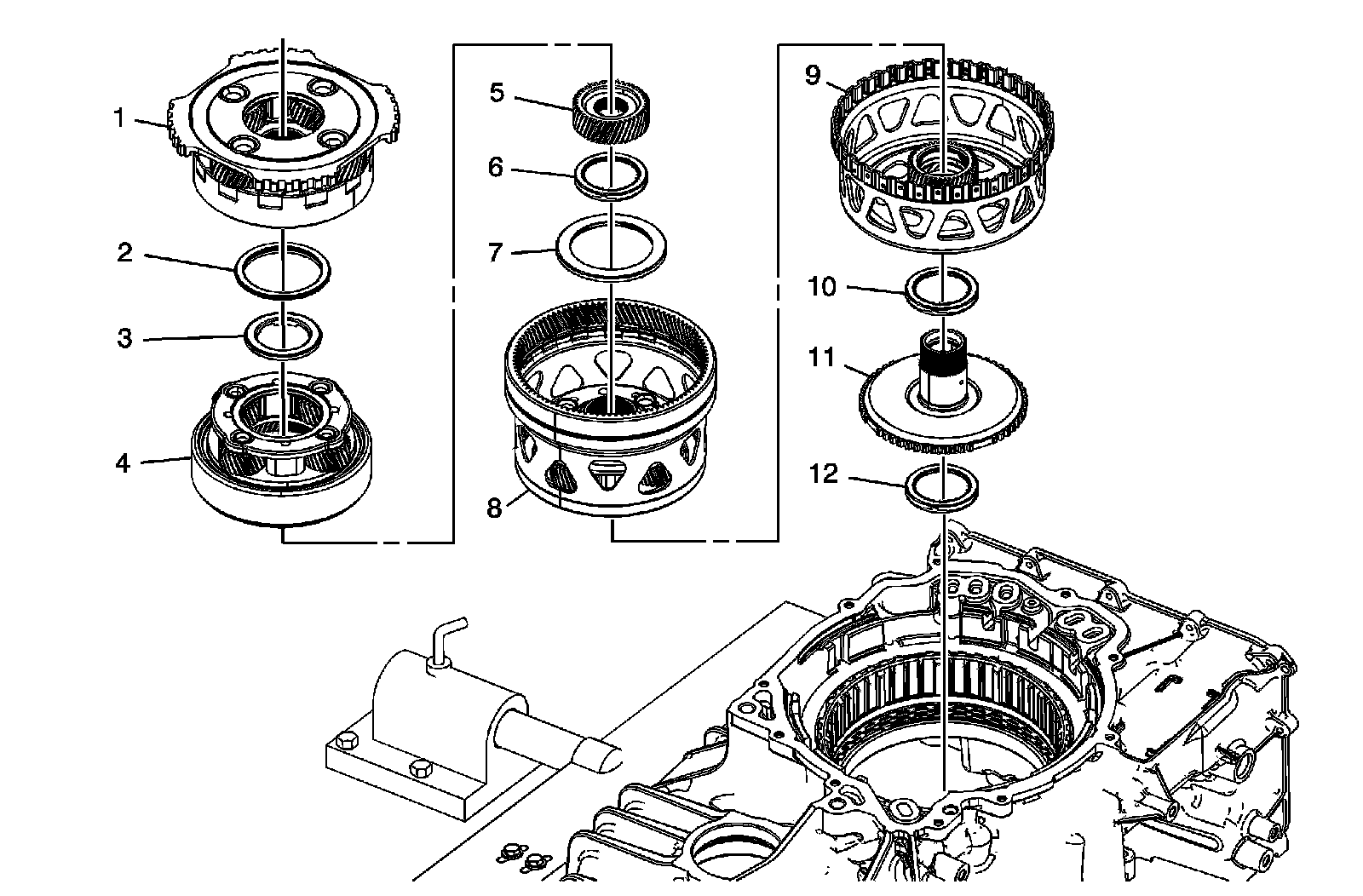 1
2
3
4
5
6
7
8
9
10
11
12