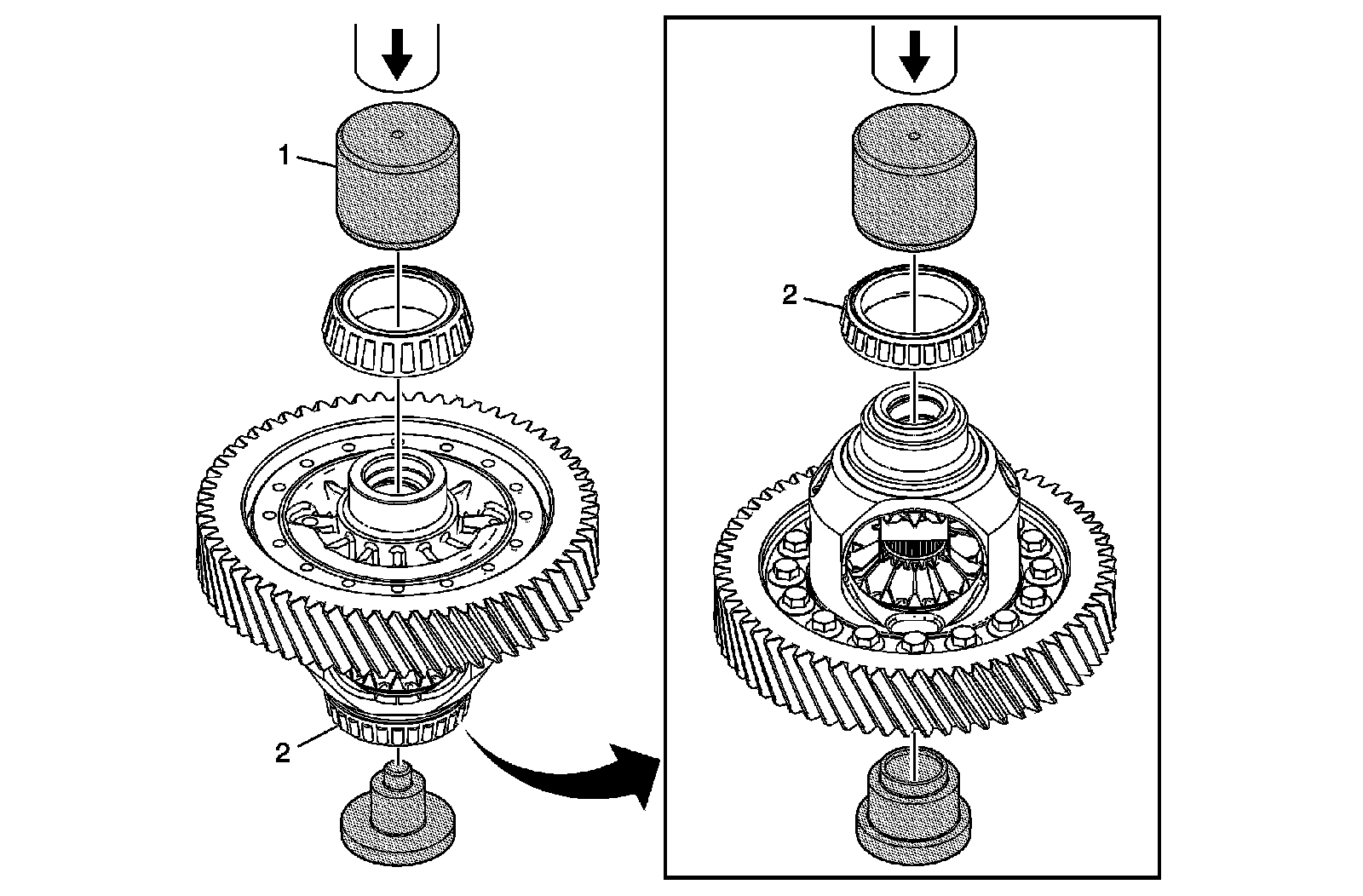 1
2
2