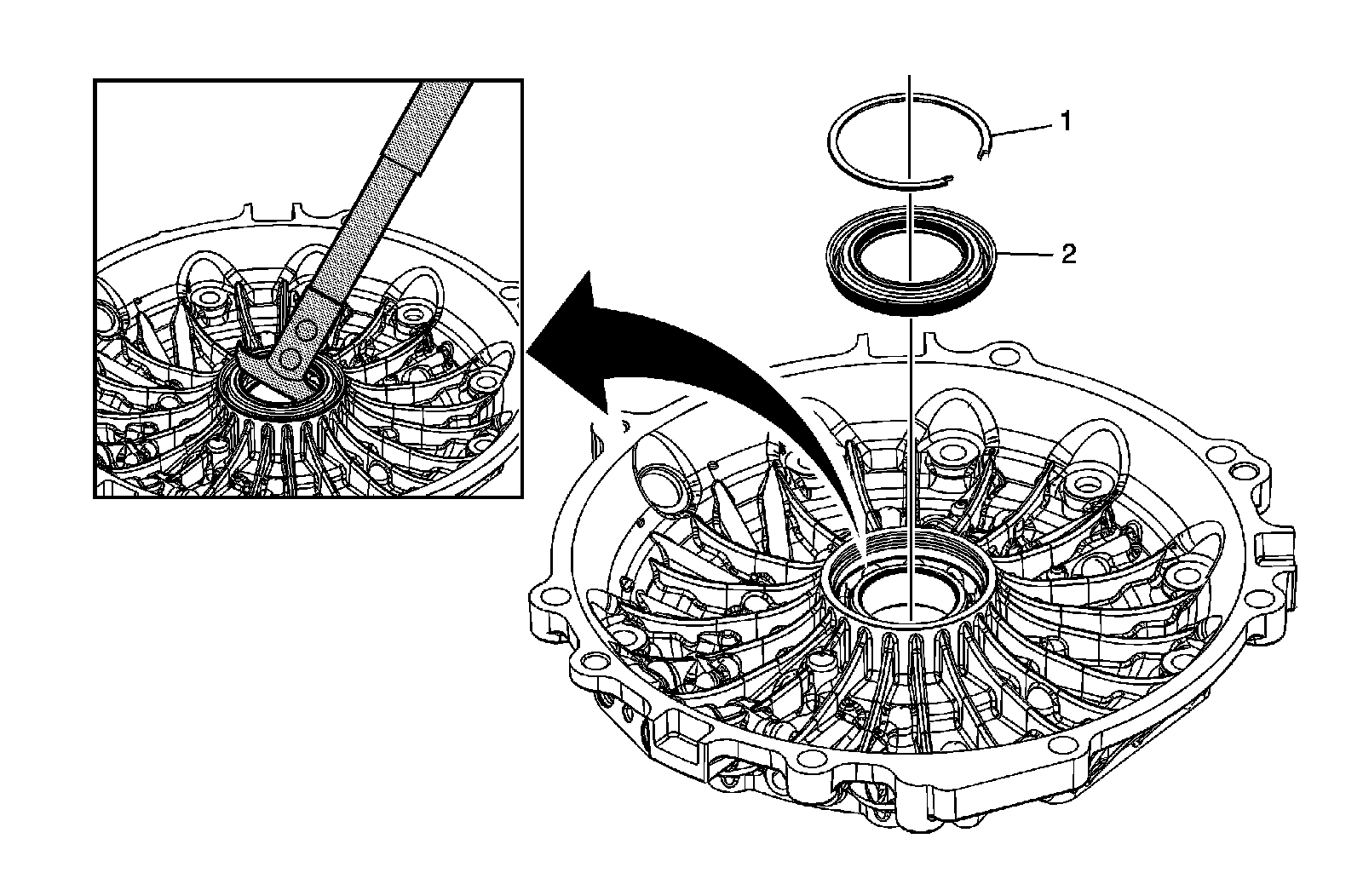 1

2