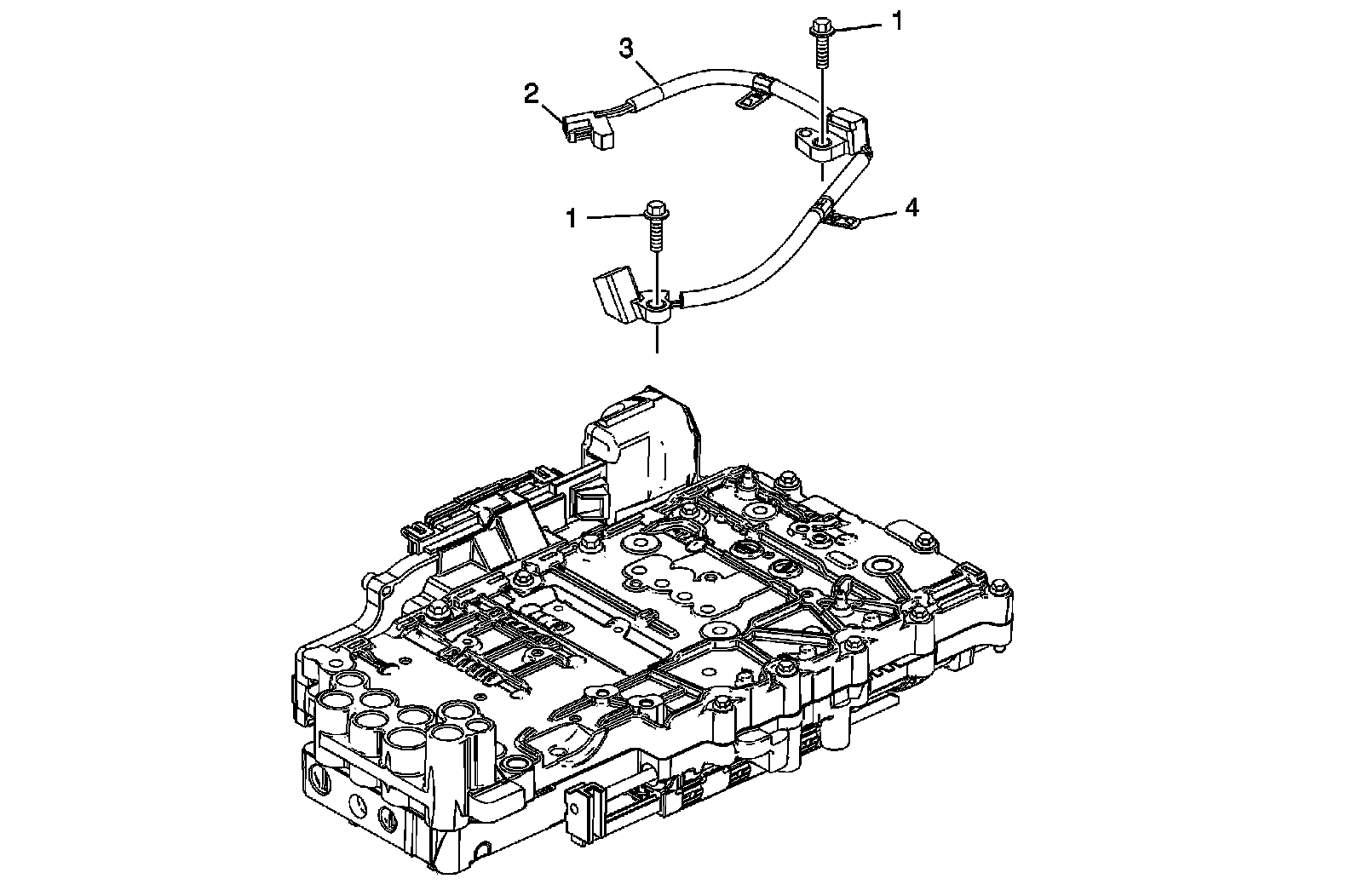 1
3
2
1
4