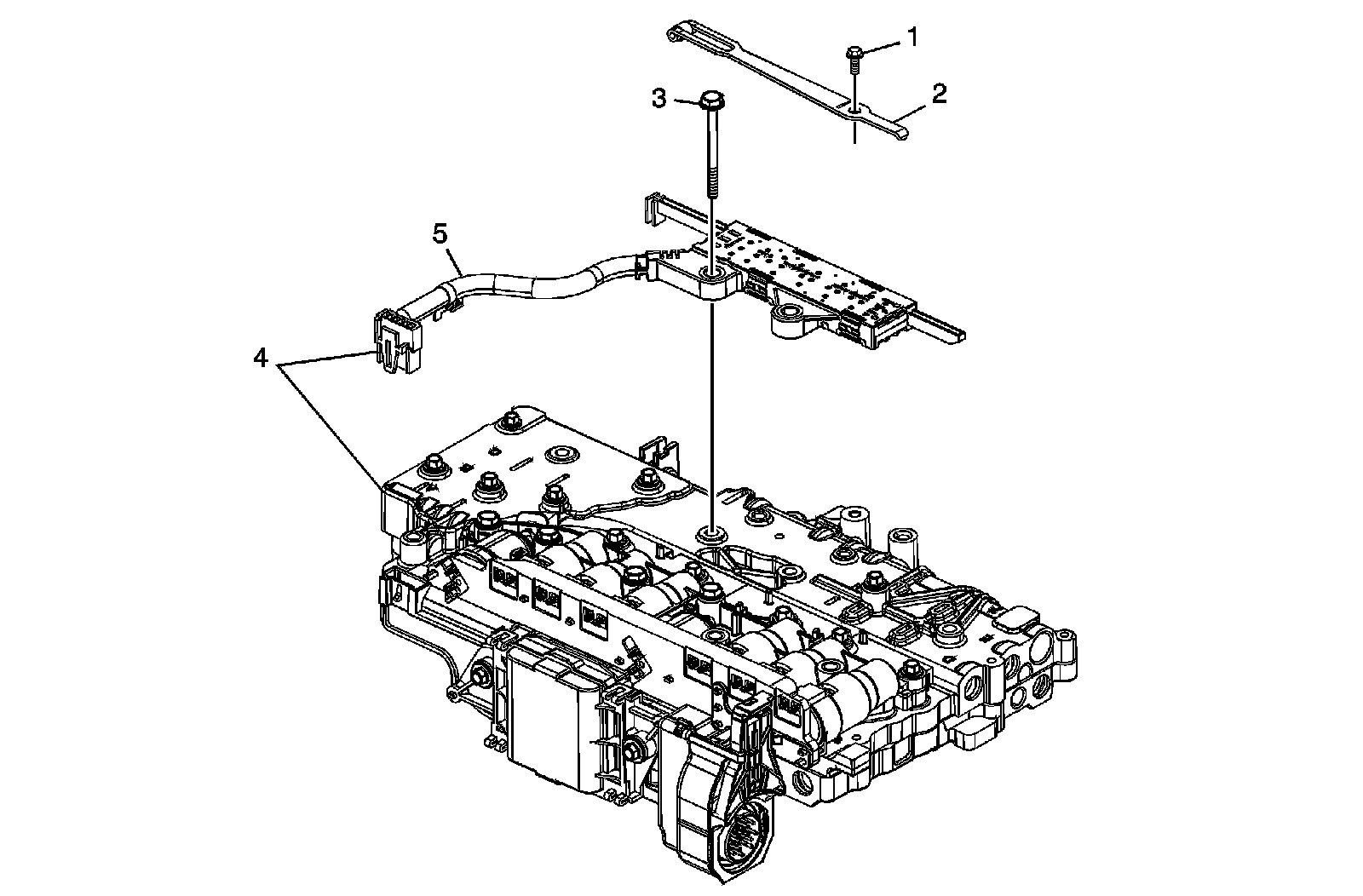 1
2
3
5
4