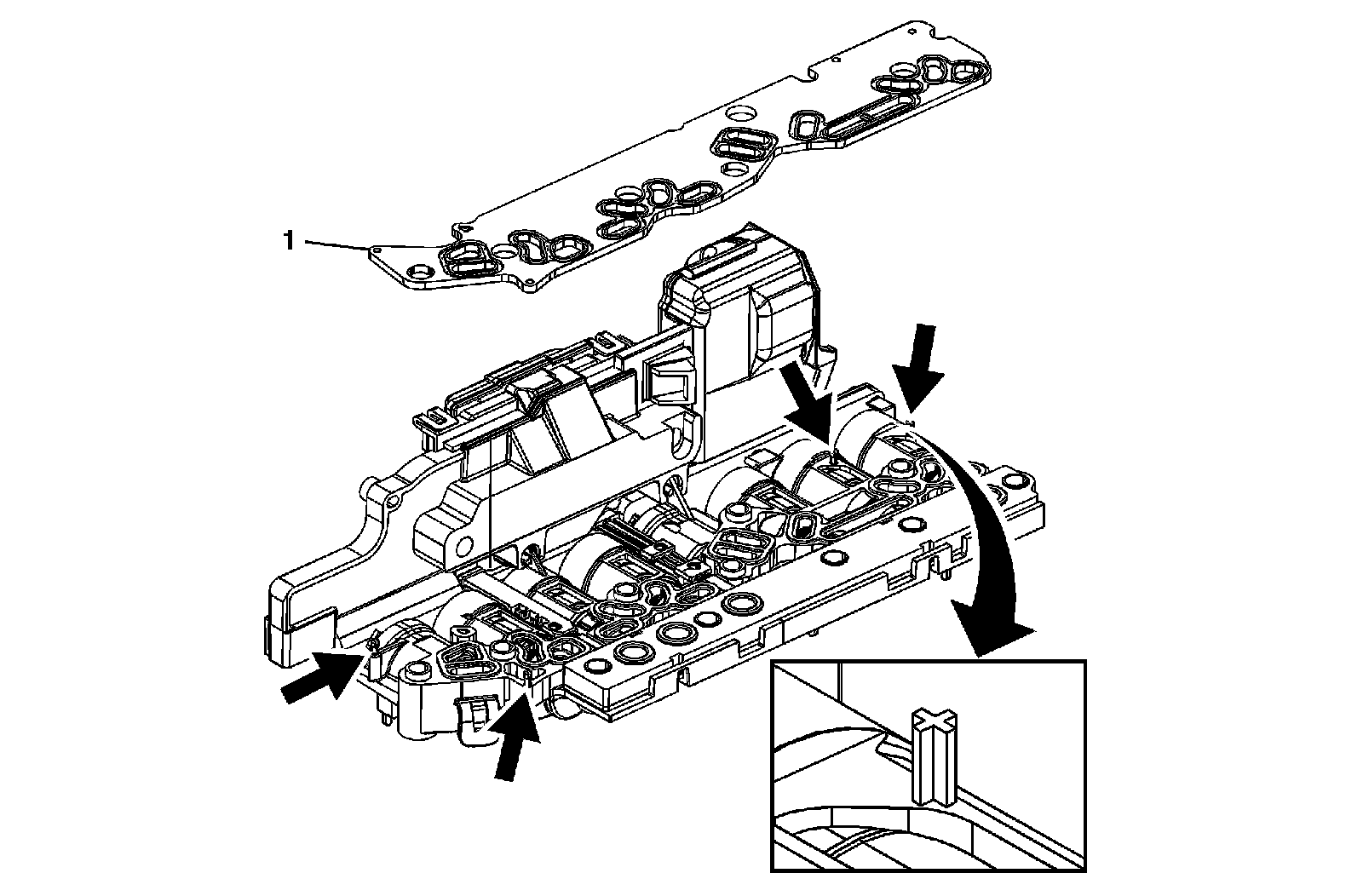 1