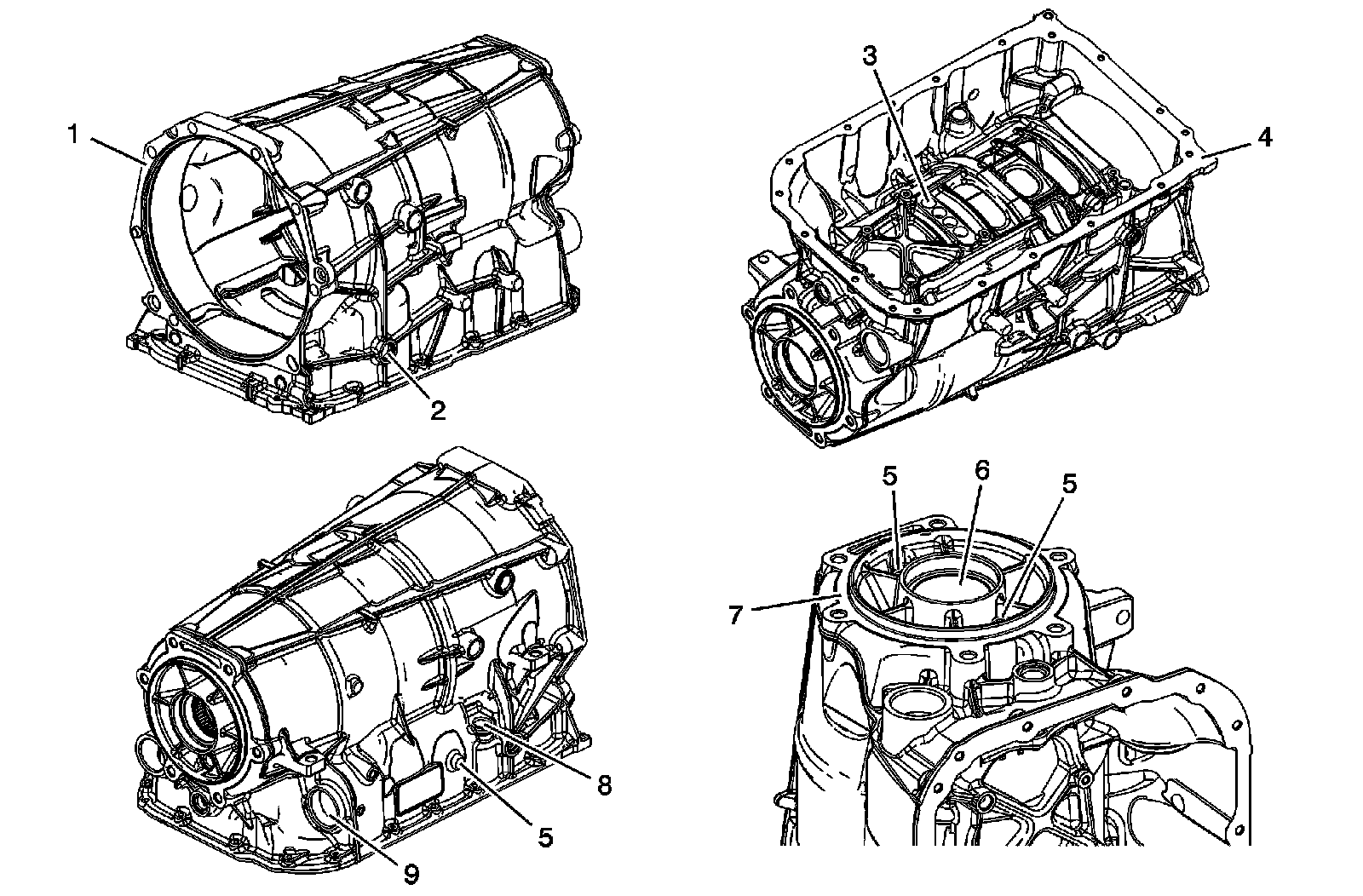 1
2
3
4
5
6
5
7
8
5
9