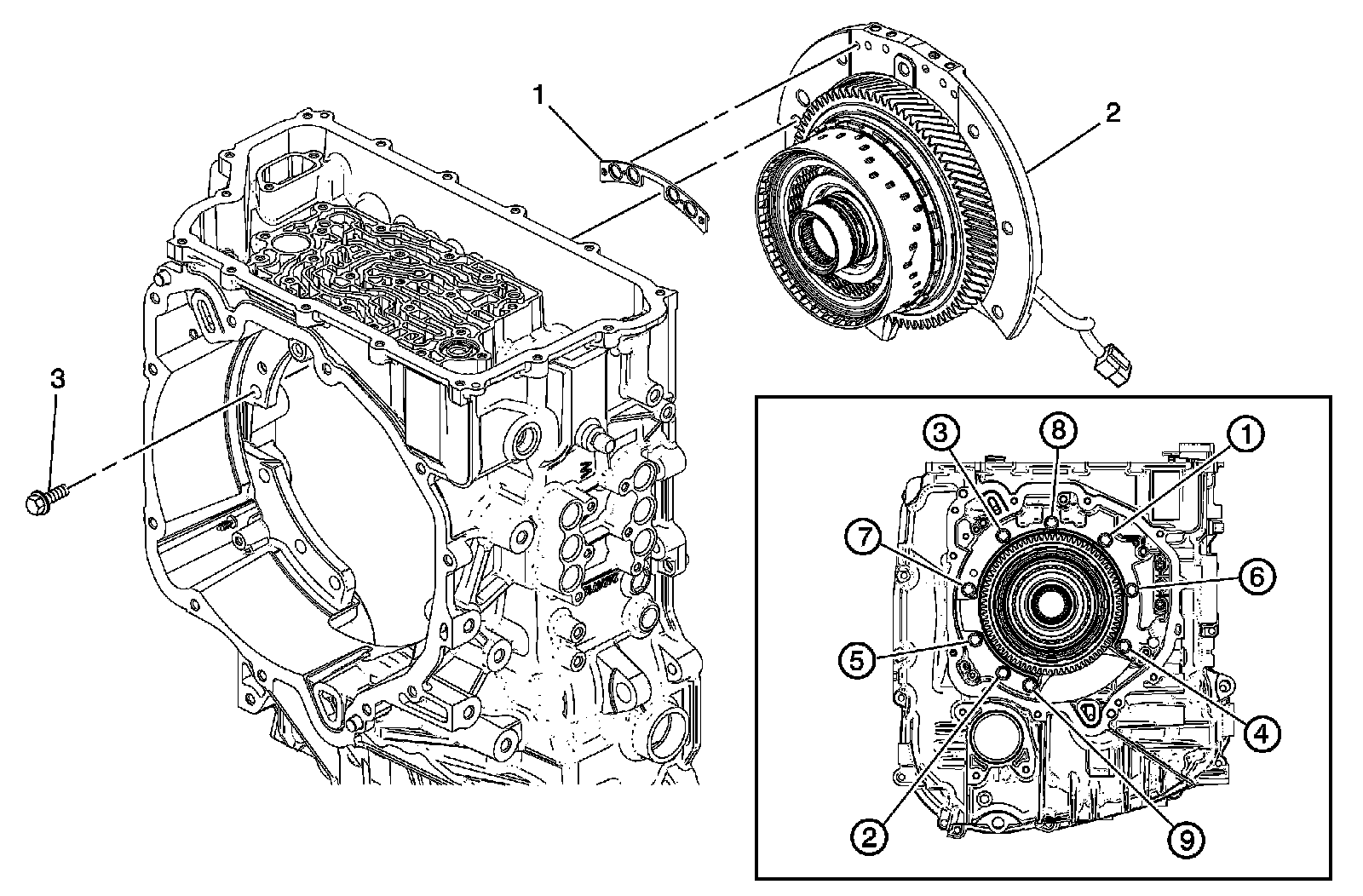 1
2
3
3
8
1
7
6
5
4
2
9