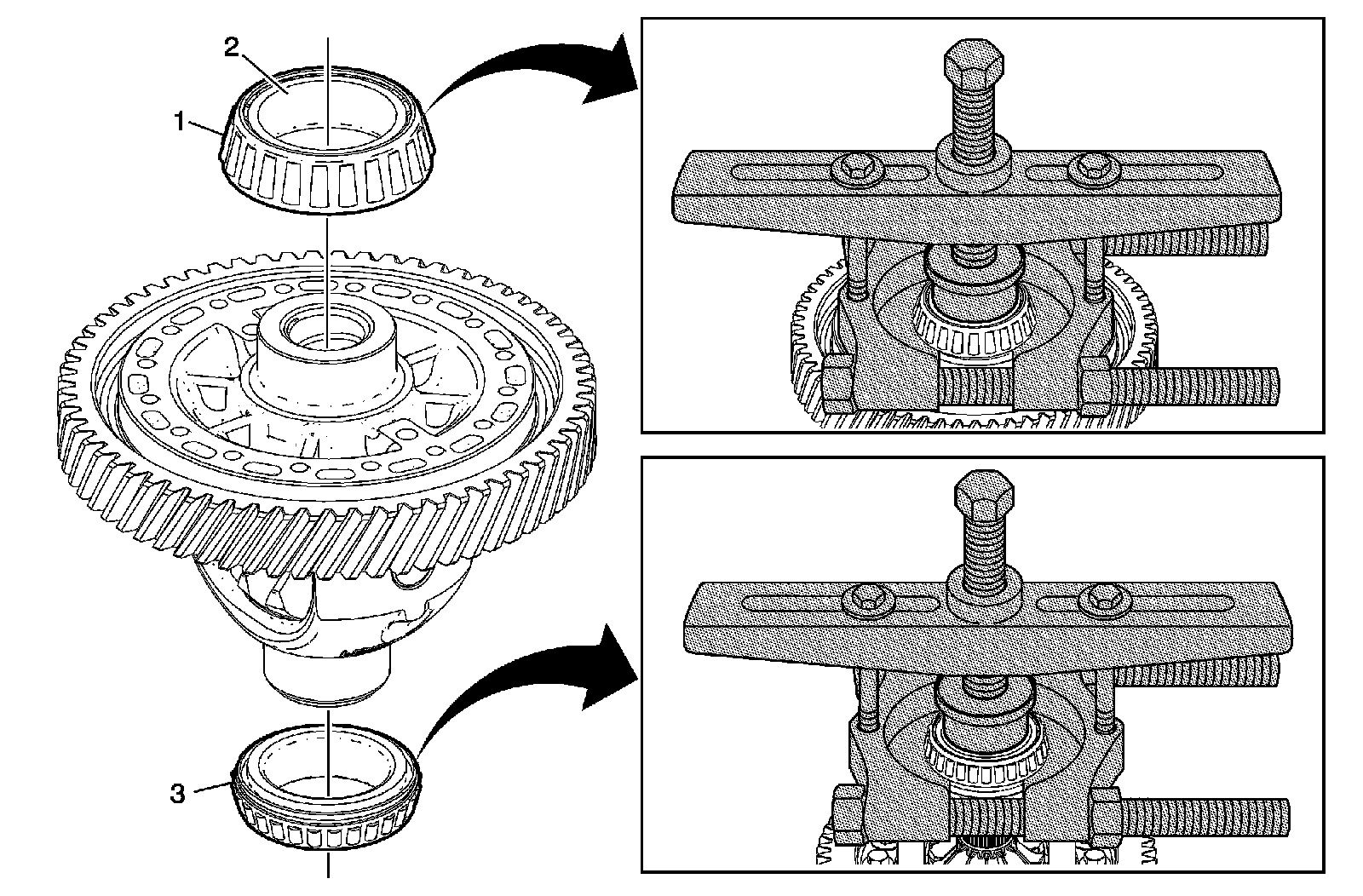 2
1
3