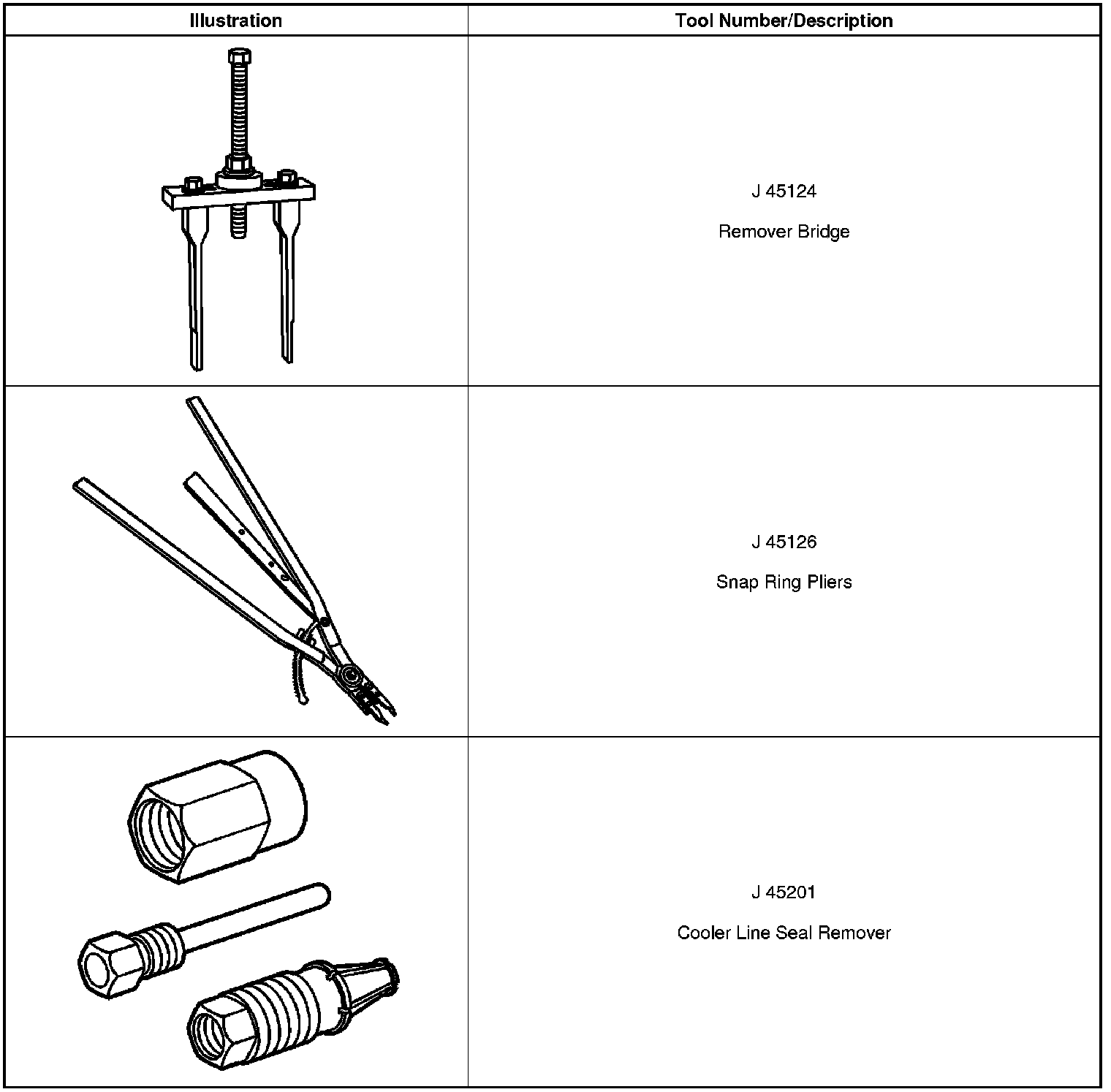 | Illustration | Tool Number/Description |
|---|---|
|  | J 45124 Remover Bridge |
|  | J 45126 Snap Ring Pliers |
|  | J 45201 Cooler Line Seal Remover |