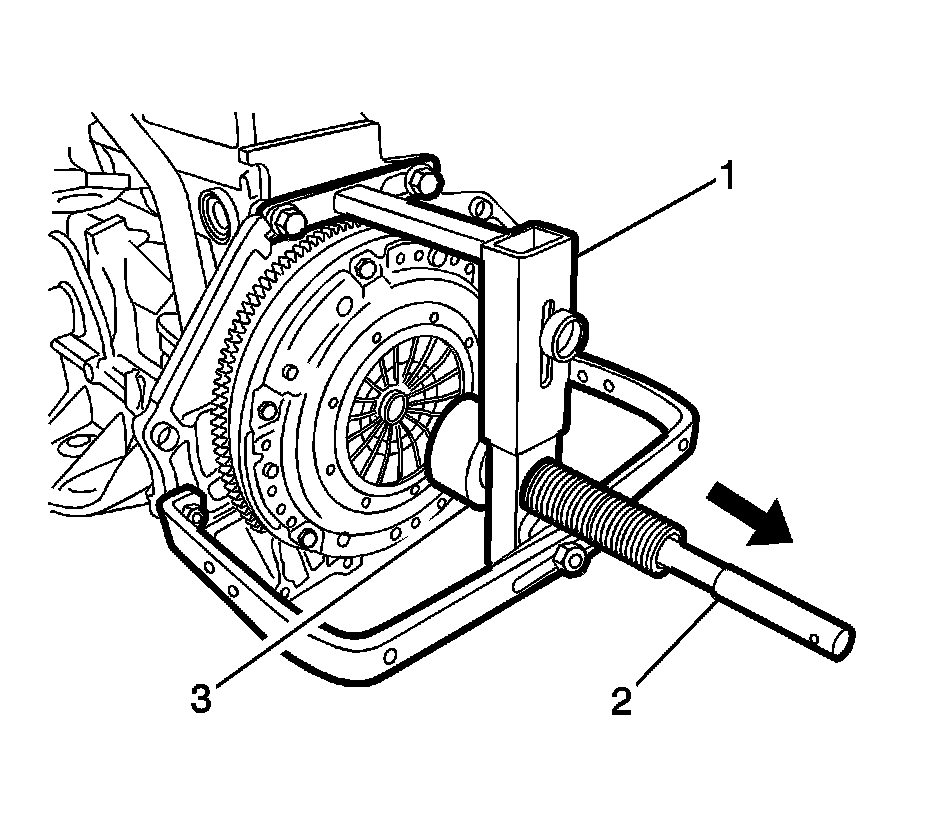 1

3

2