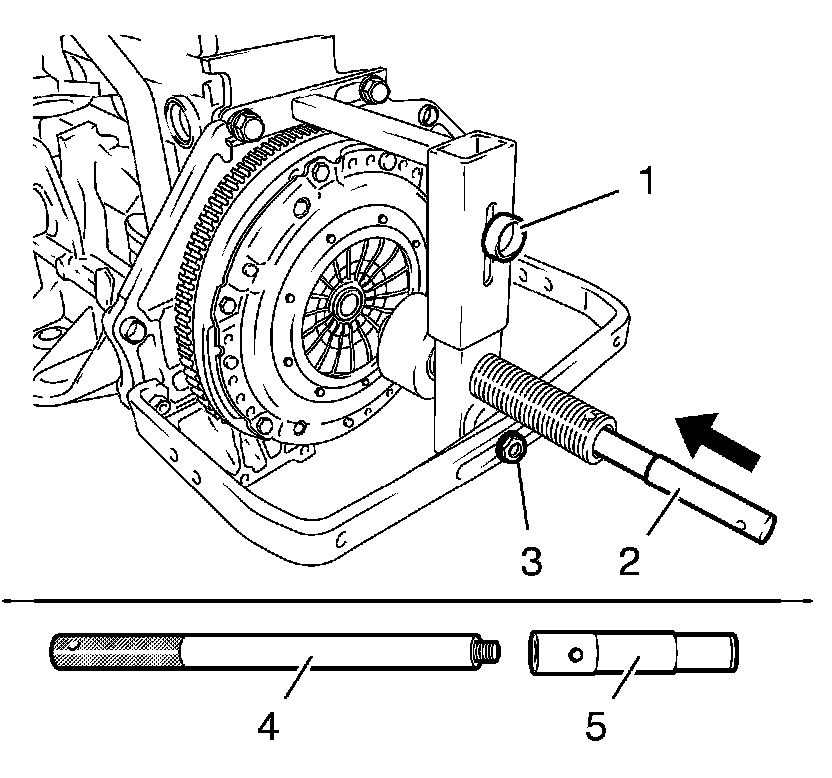 1
3
2
4
5