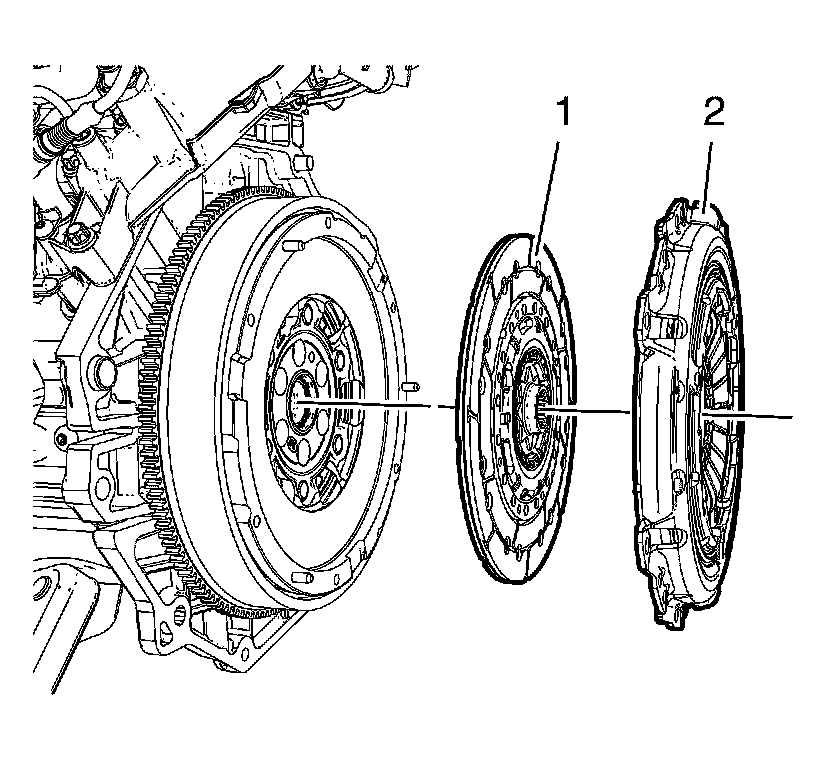 1
2