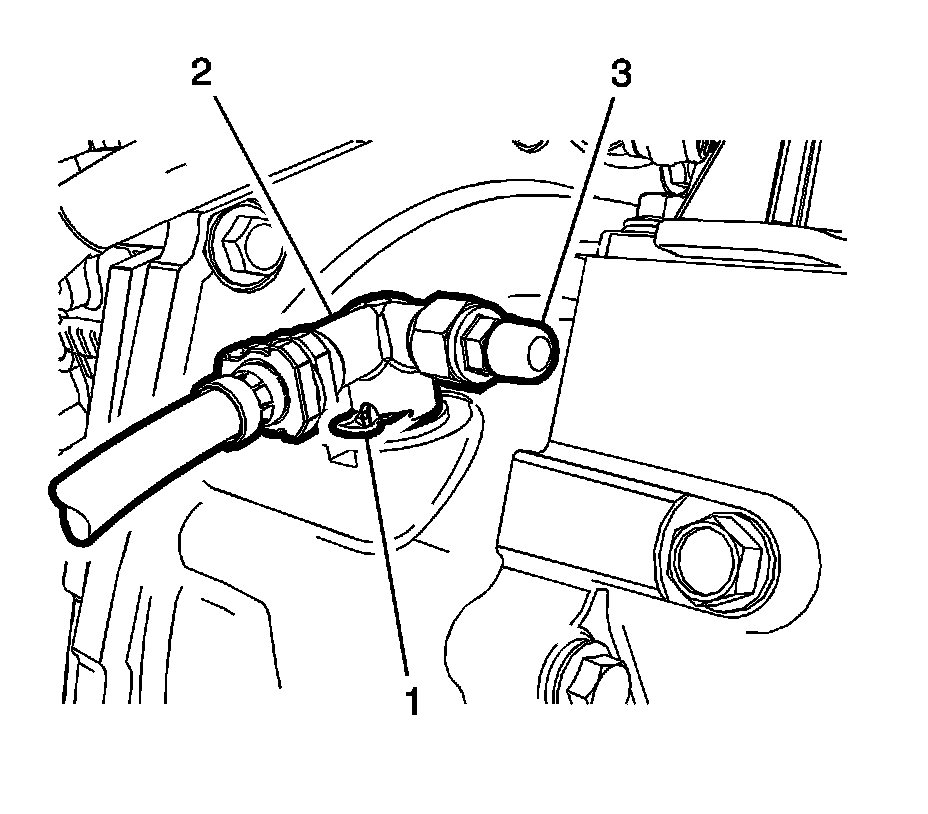 2
3
1