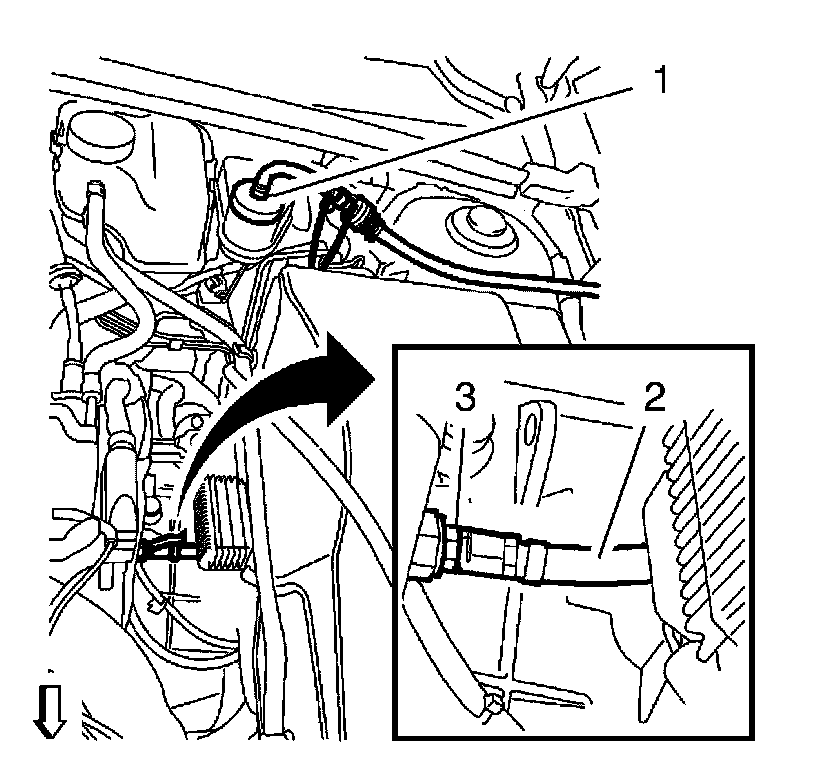 1
3
2