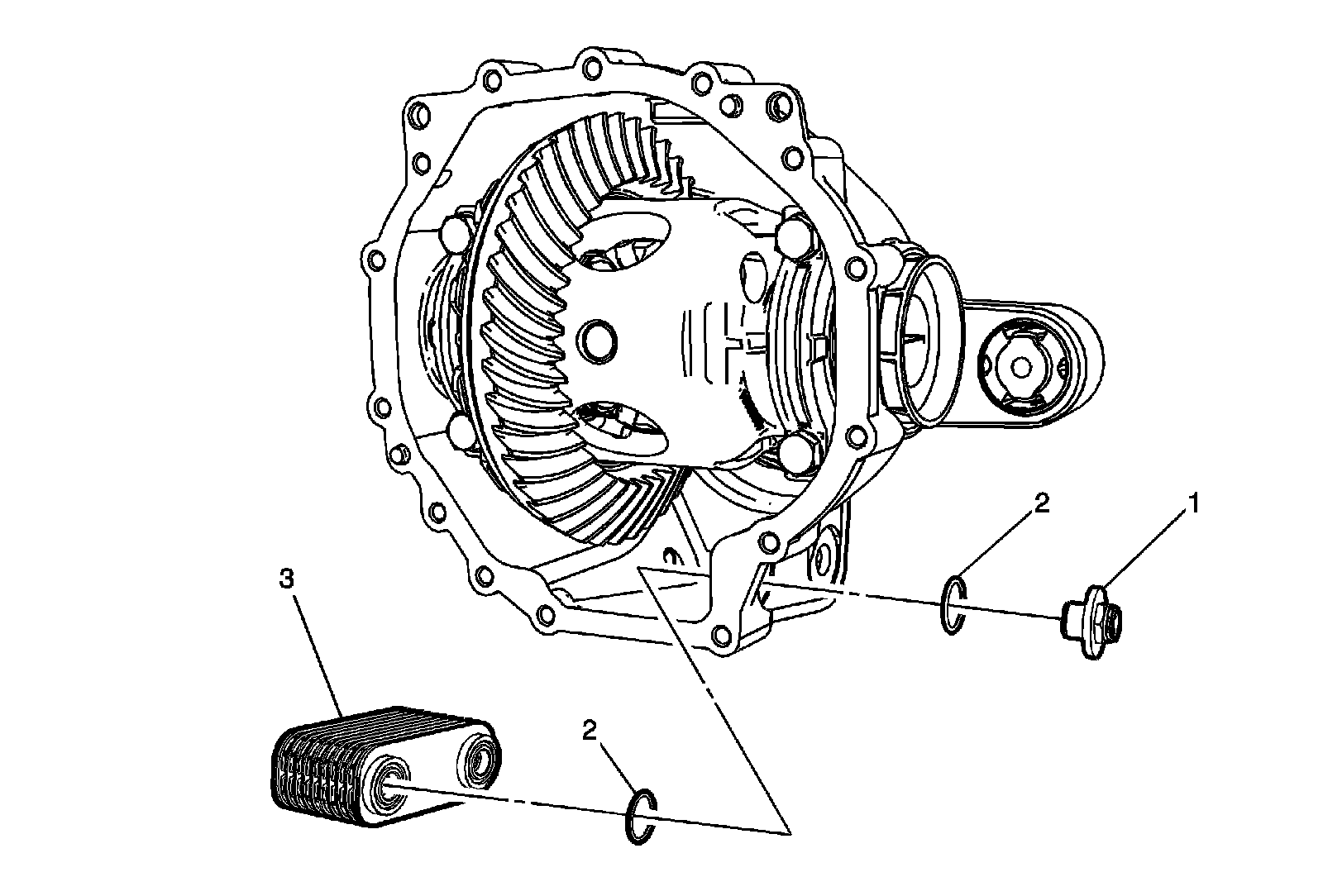 2
1
3
2