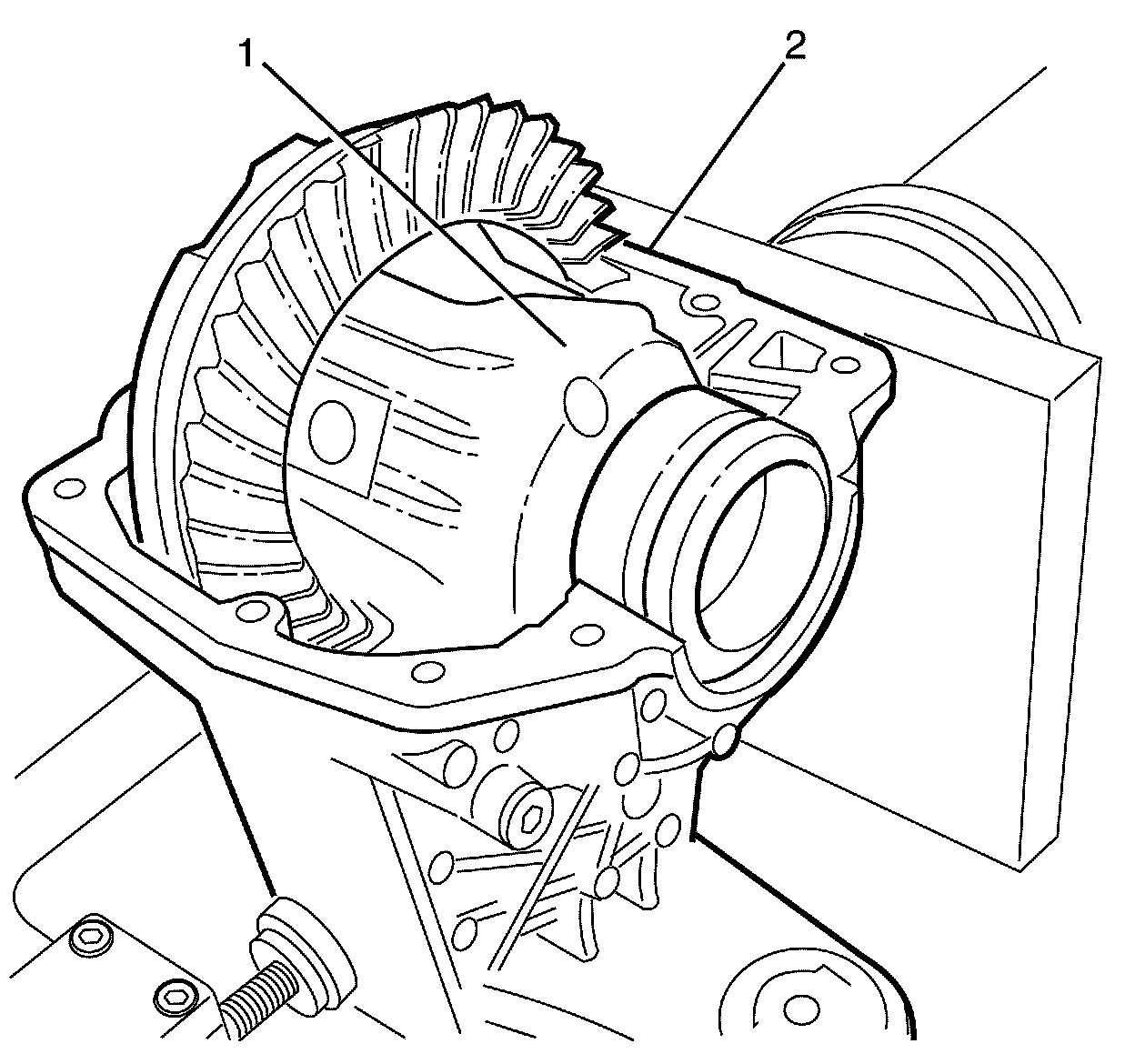 1
2