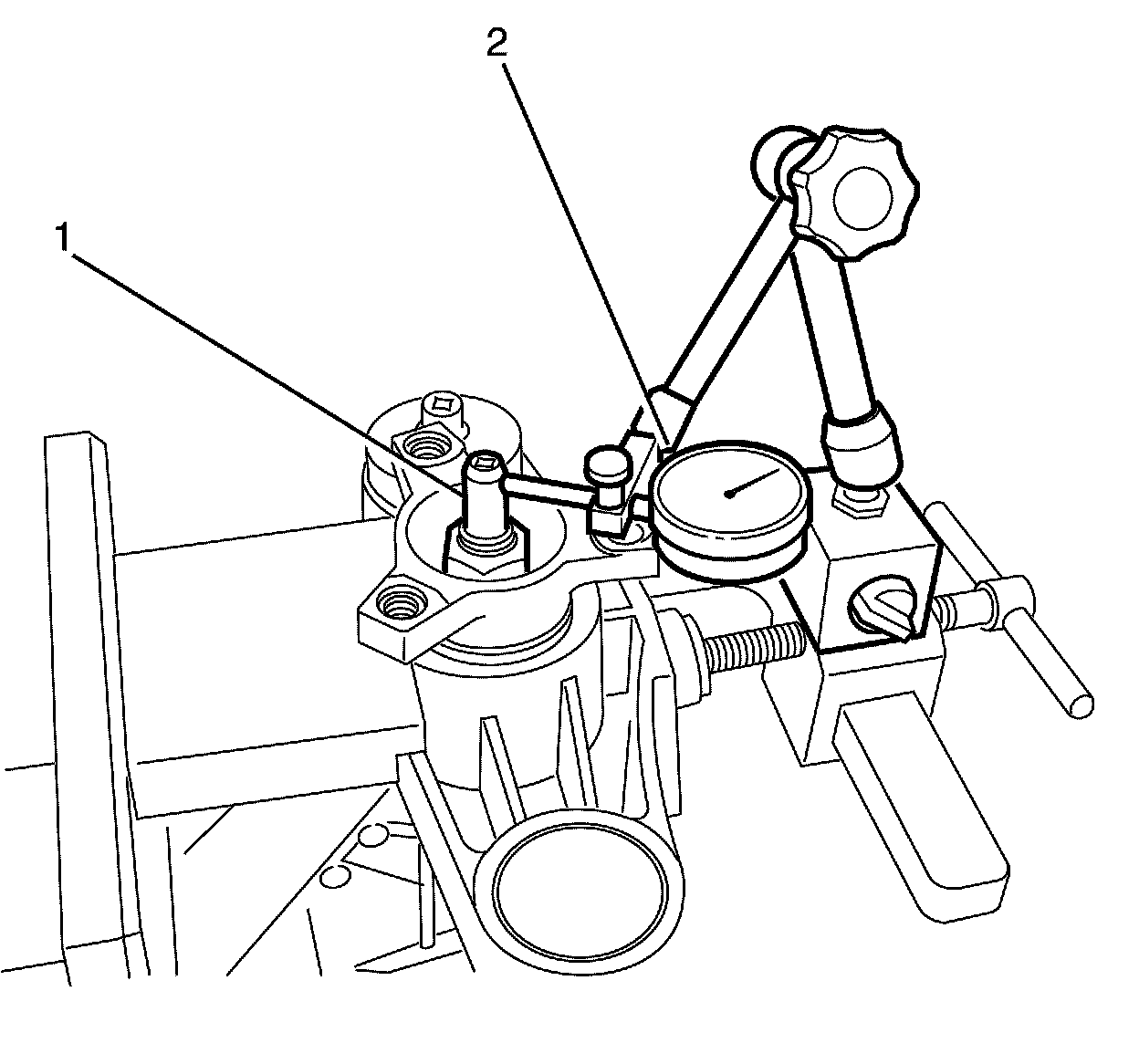 2
1