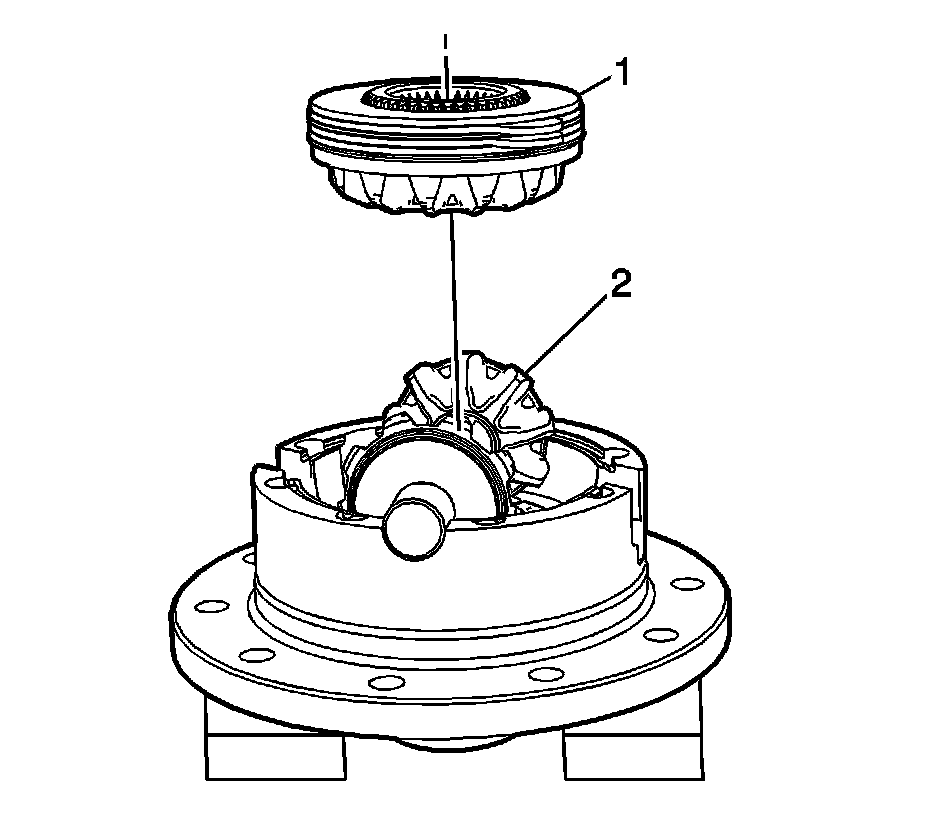 1

2