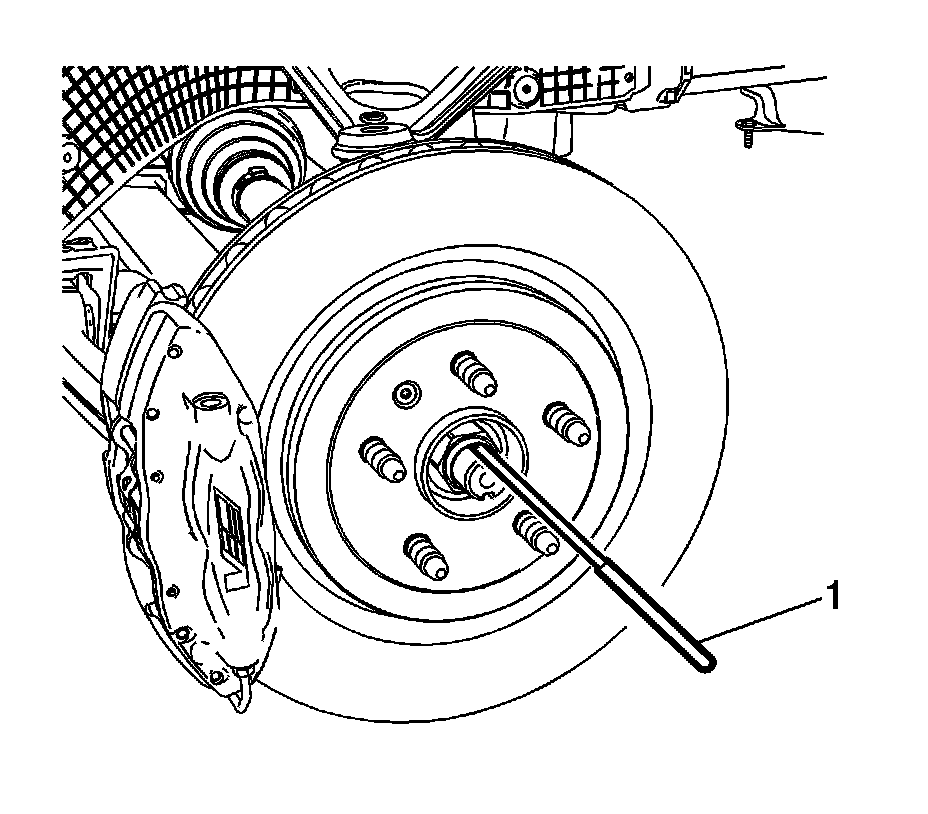 1