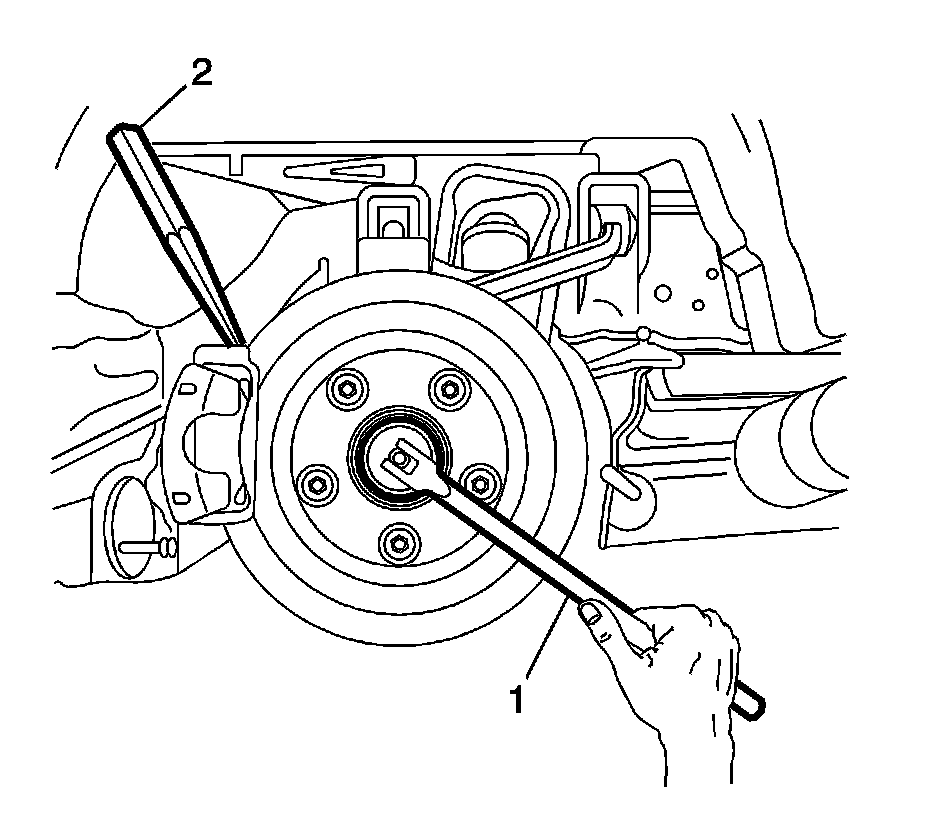 2

1