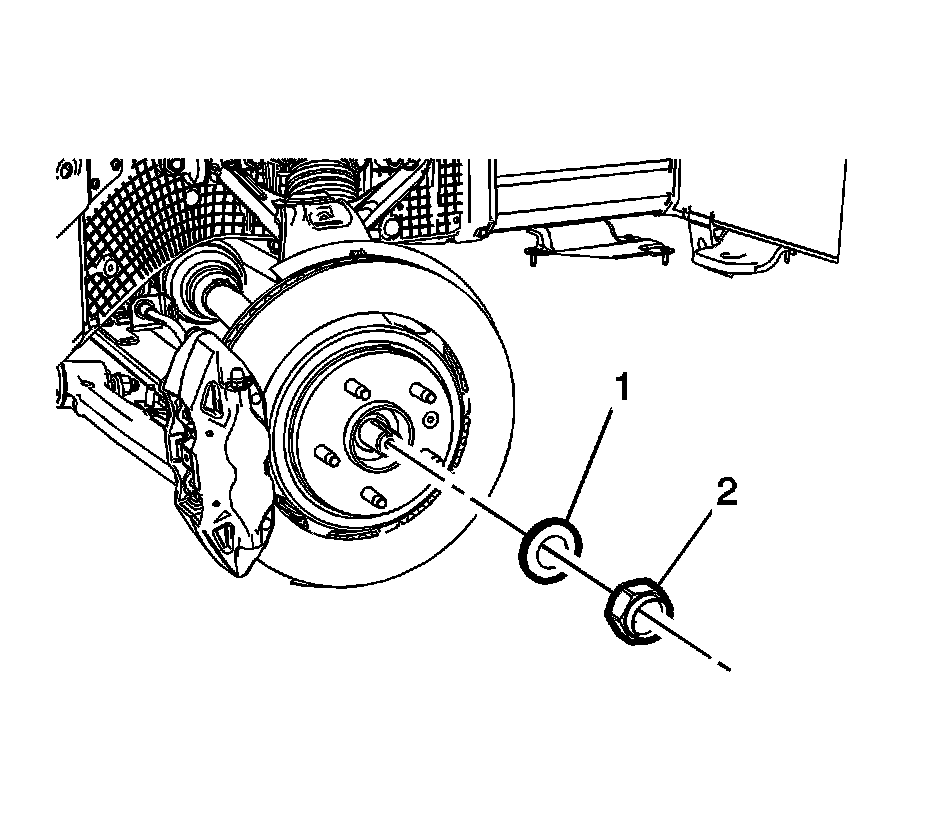 1
2