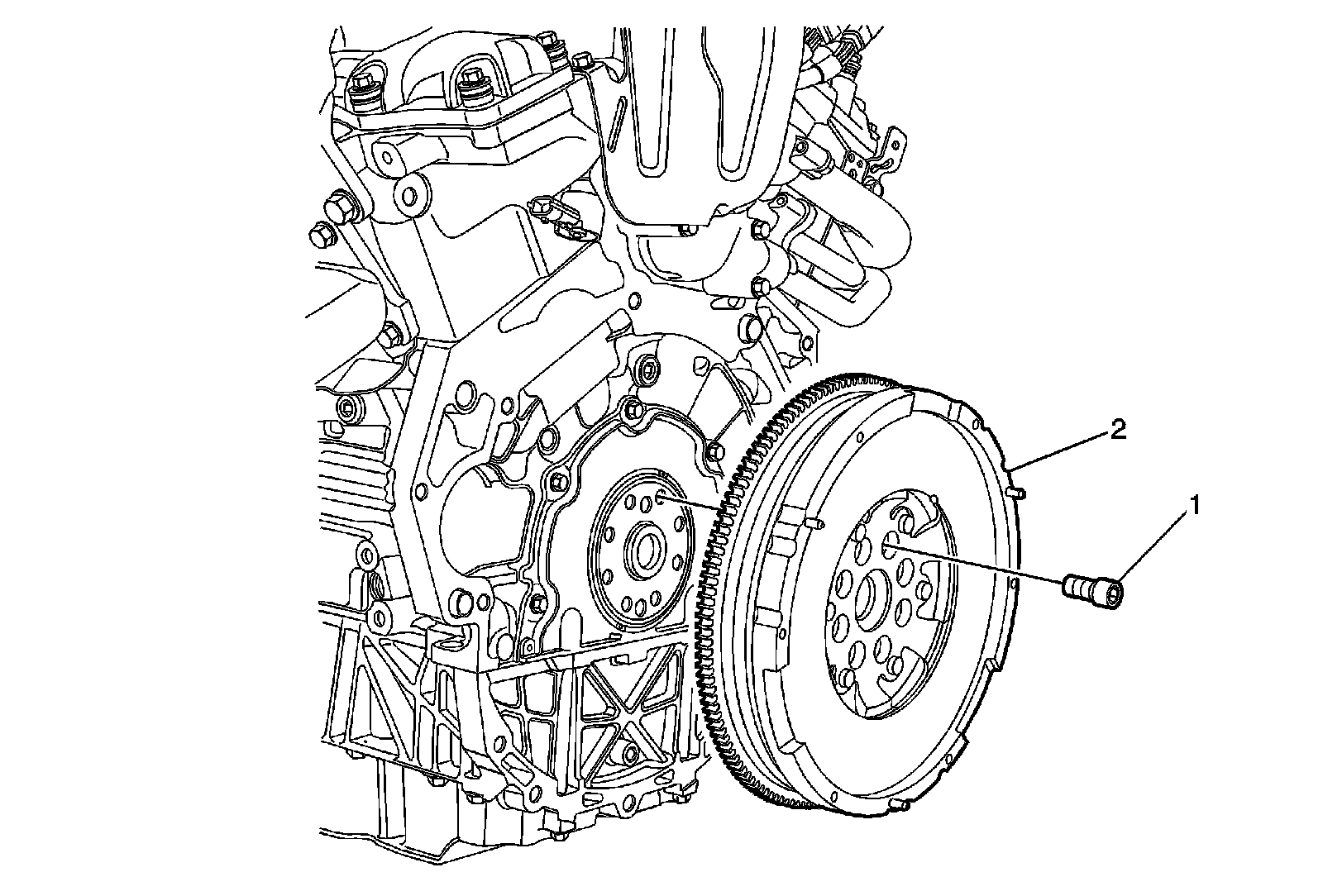 2
1