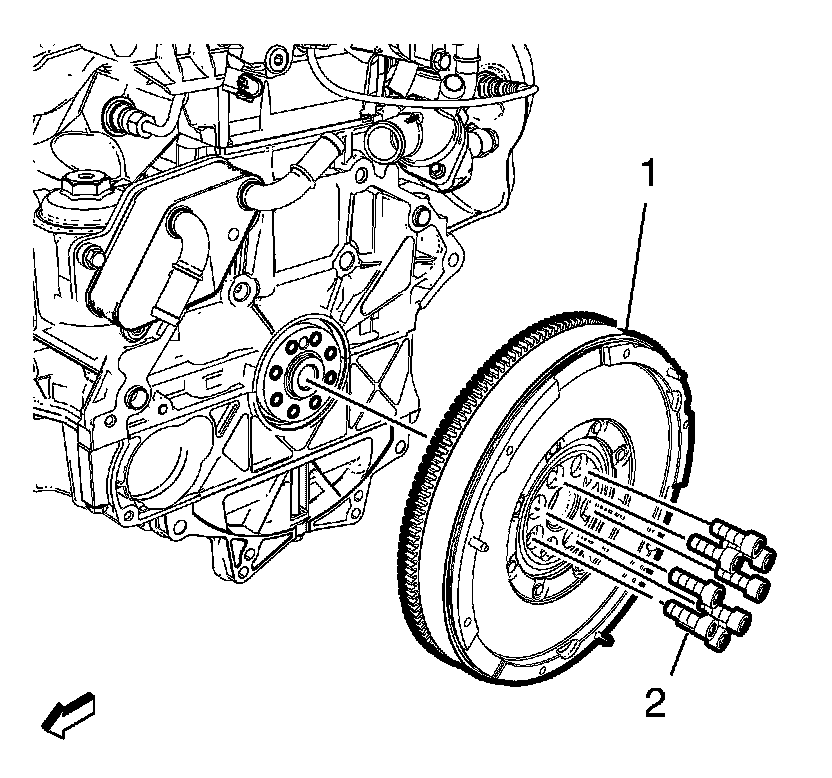 1

2