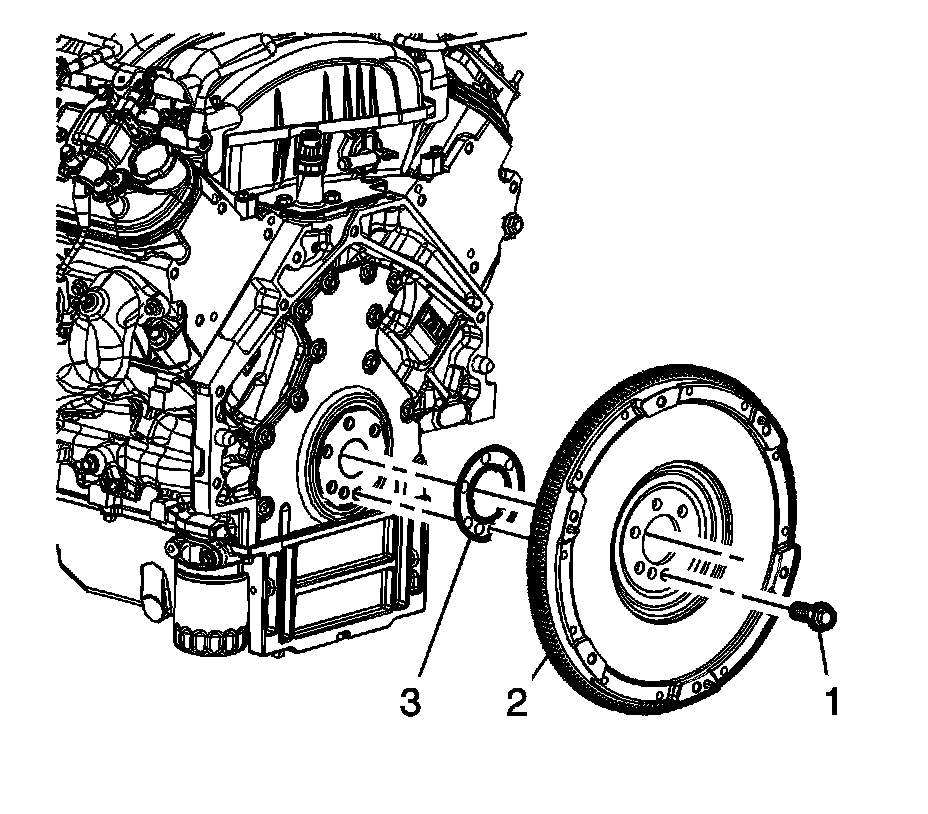 3
2
1