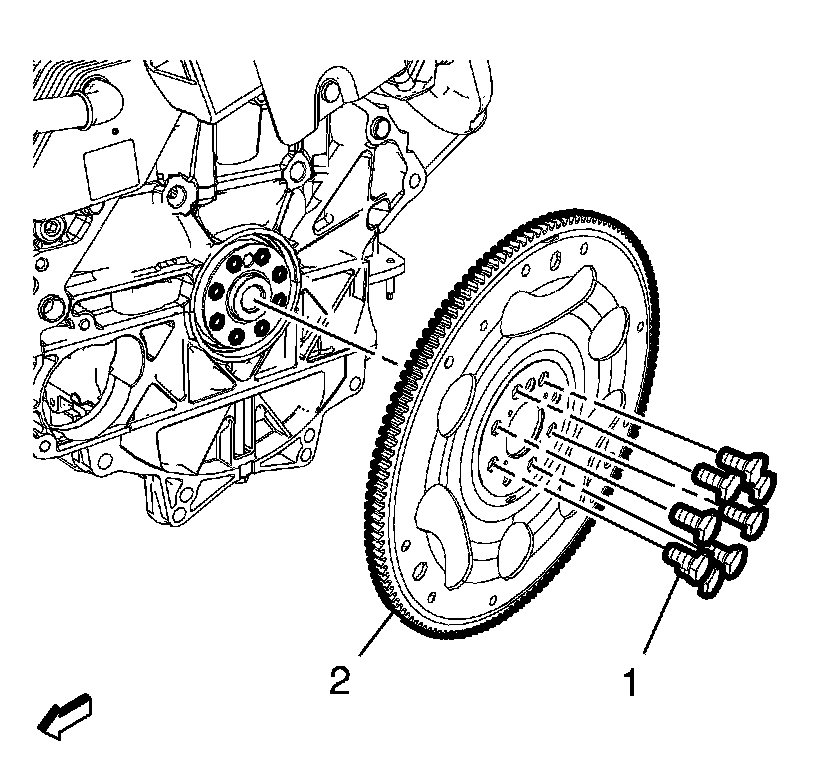 2

1