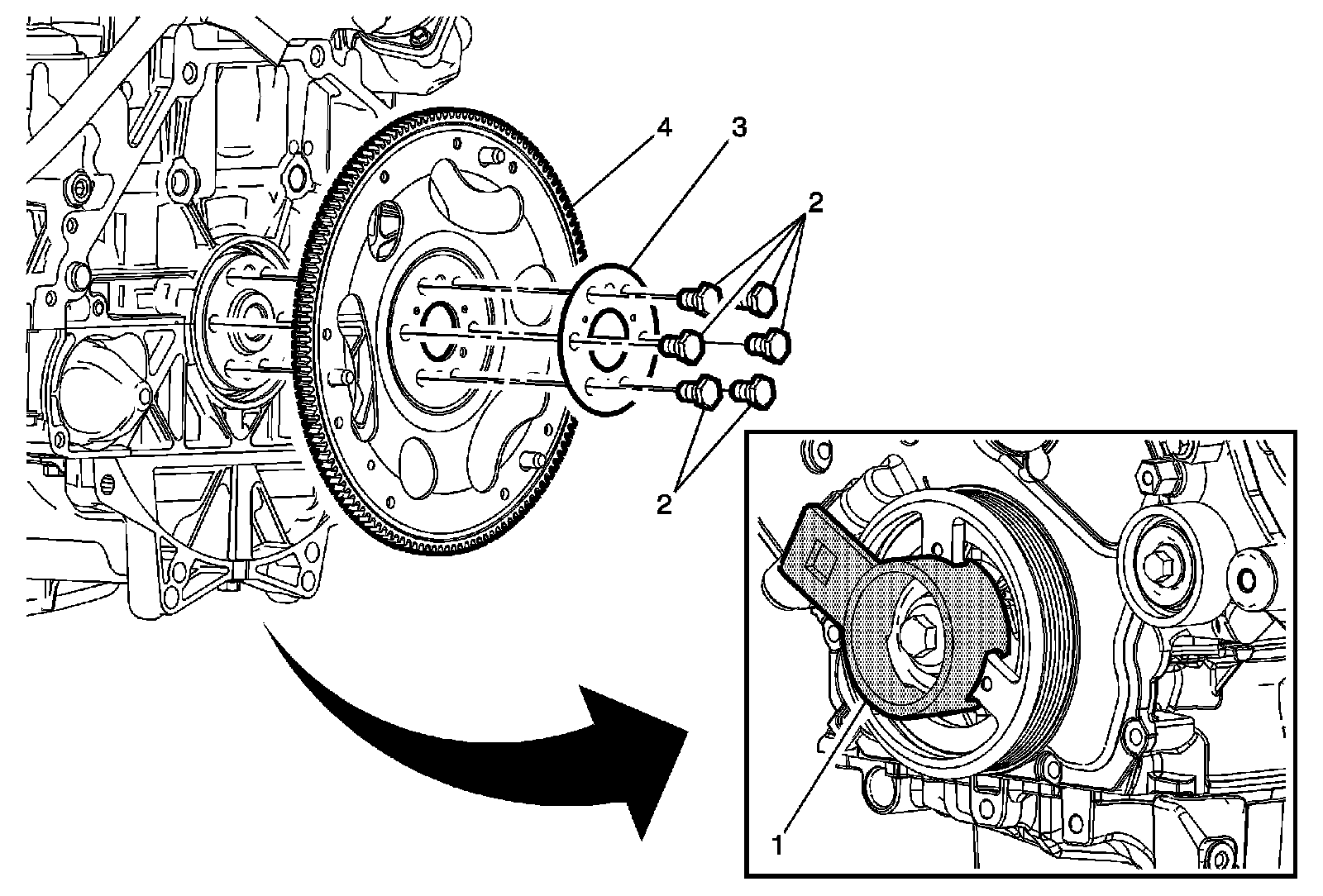 4
3
2
2
1