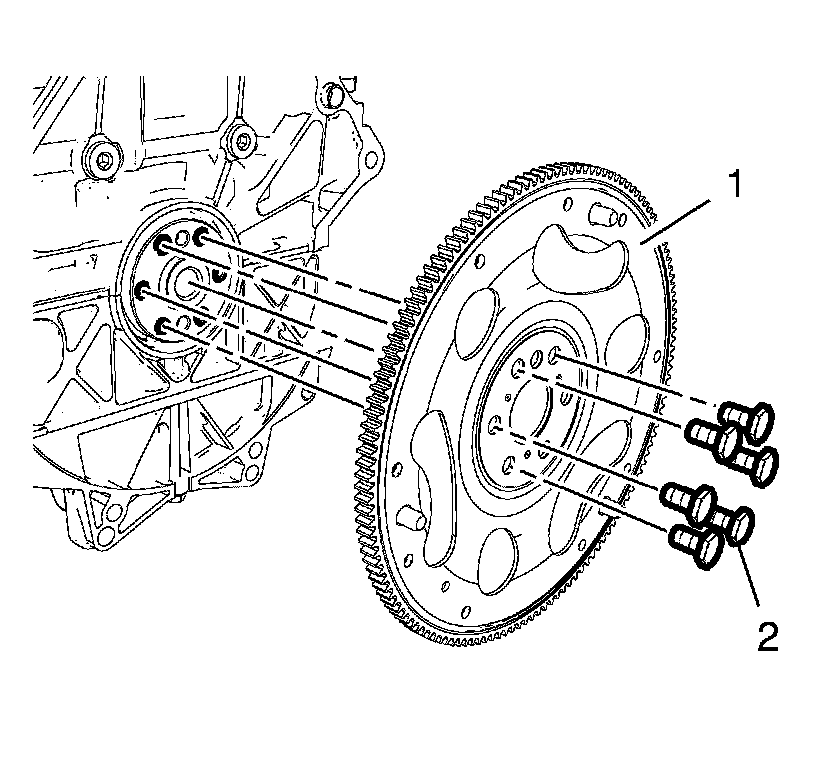 1

2