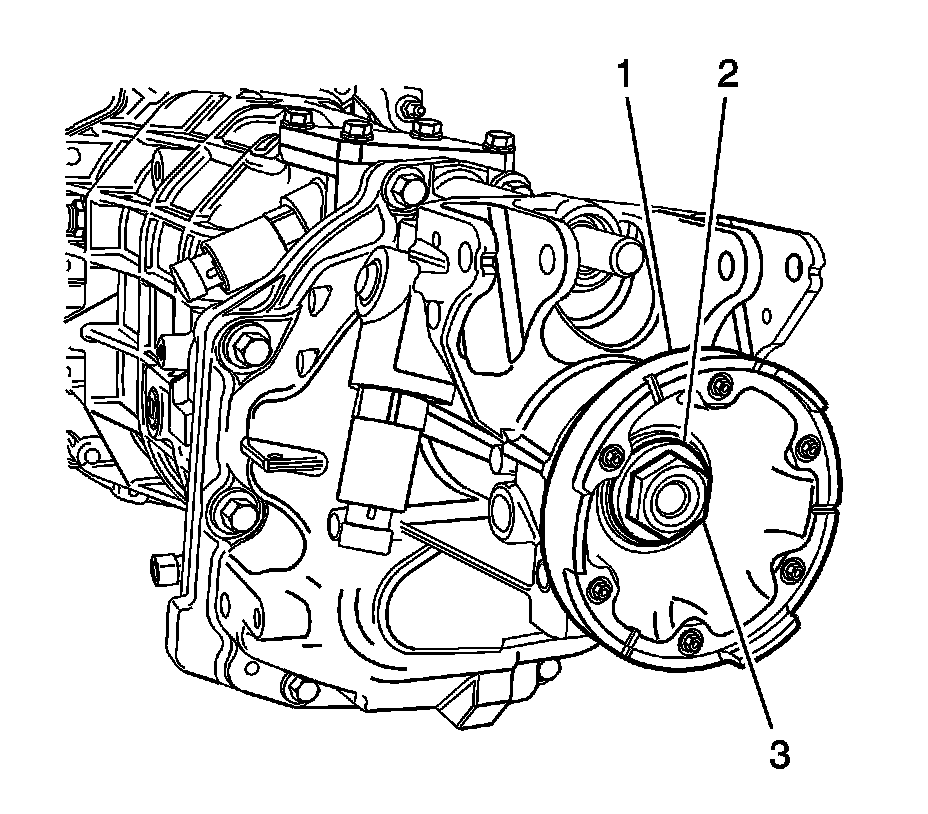 1
2
3