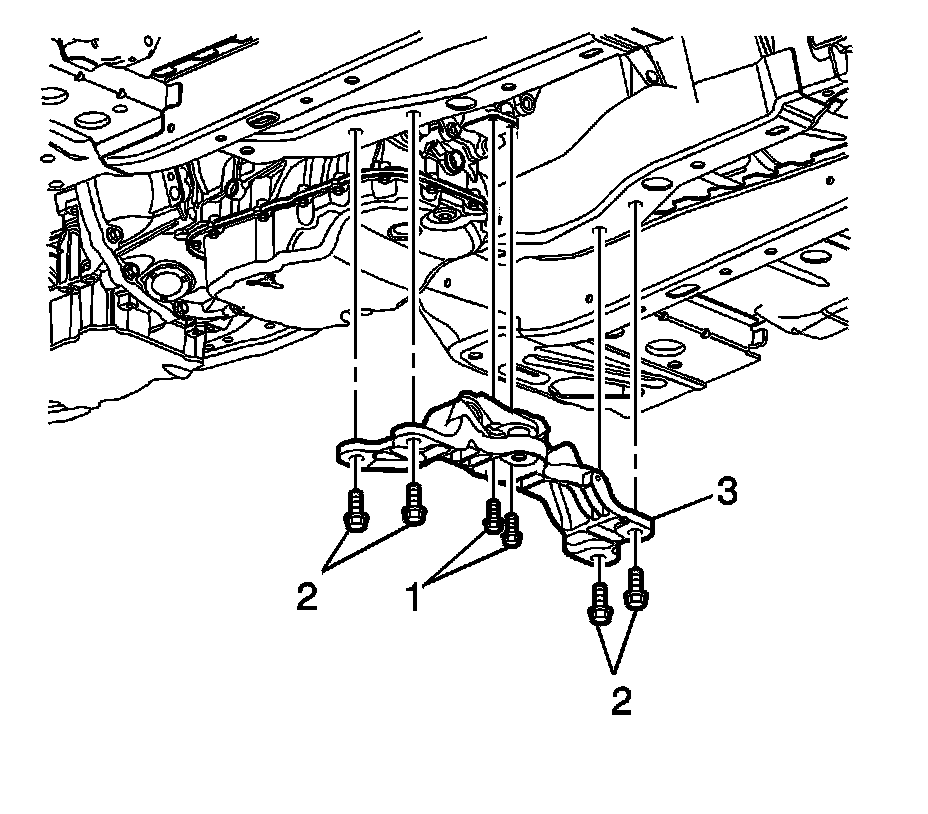 3
2
1
2