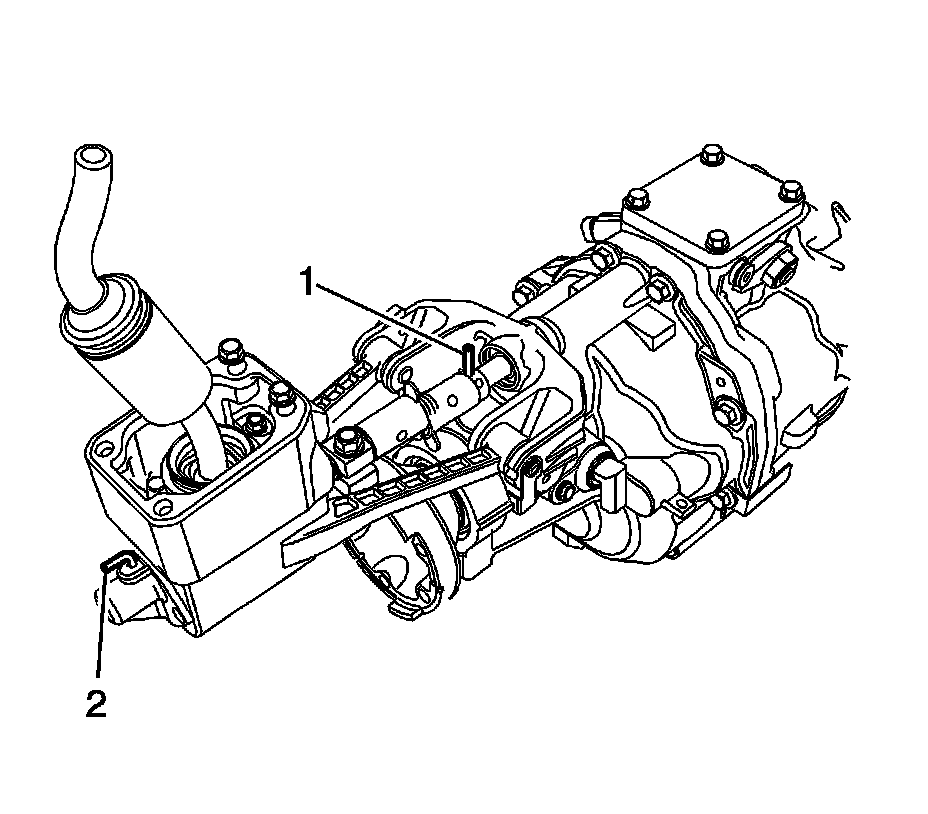 1

2