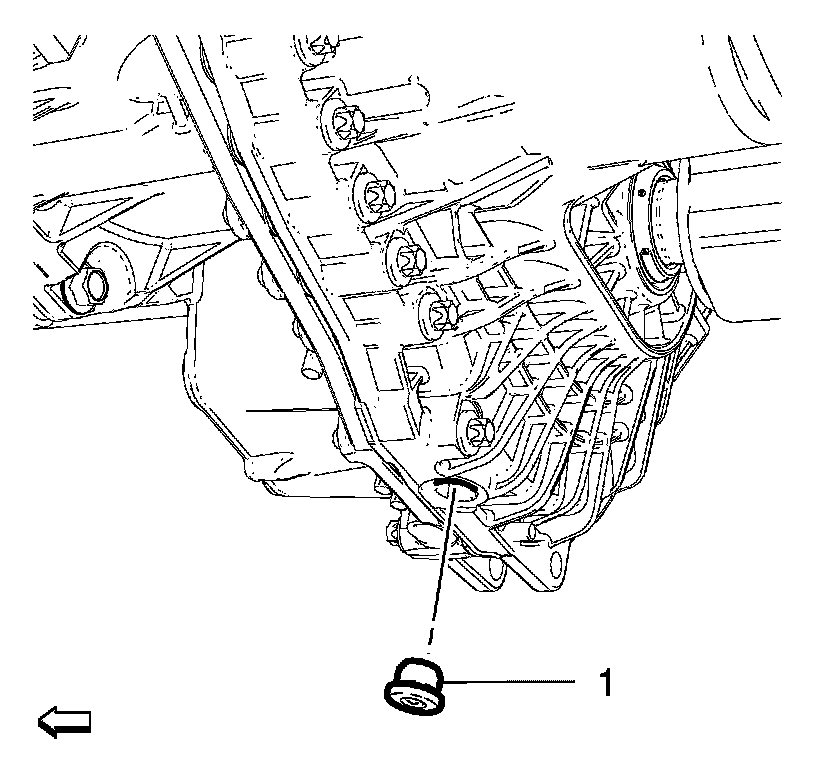 1