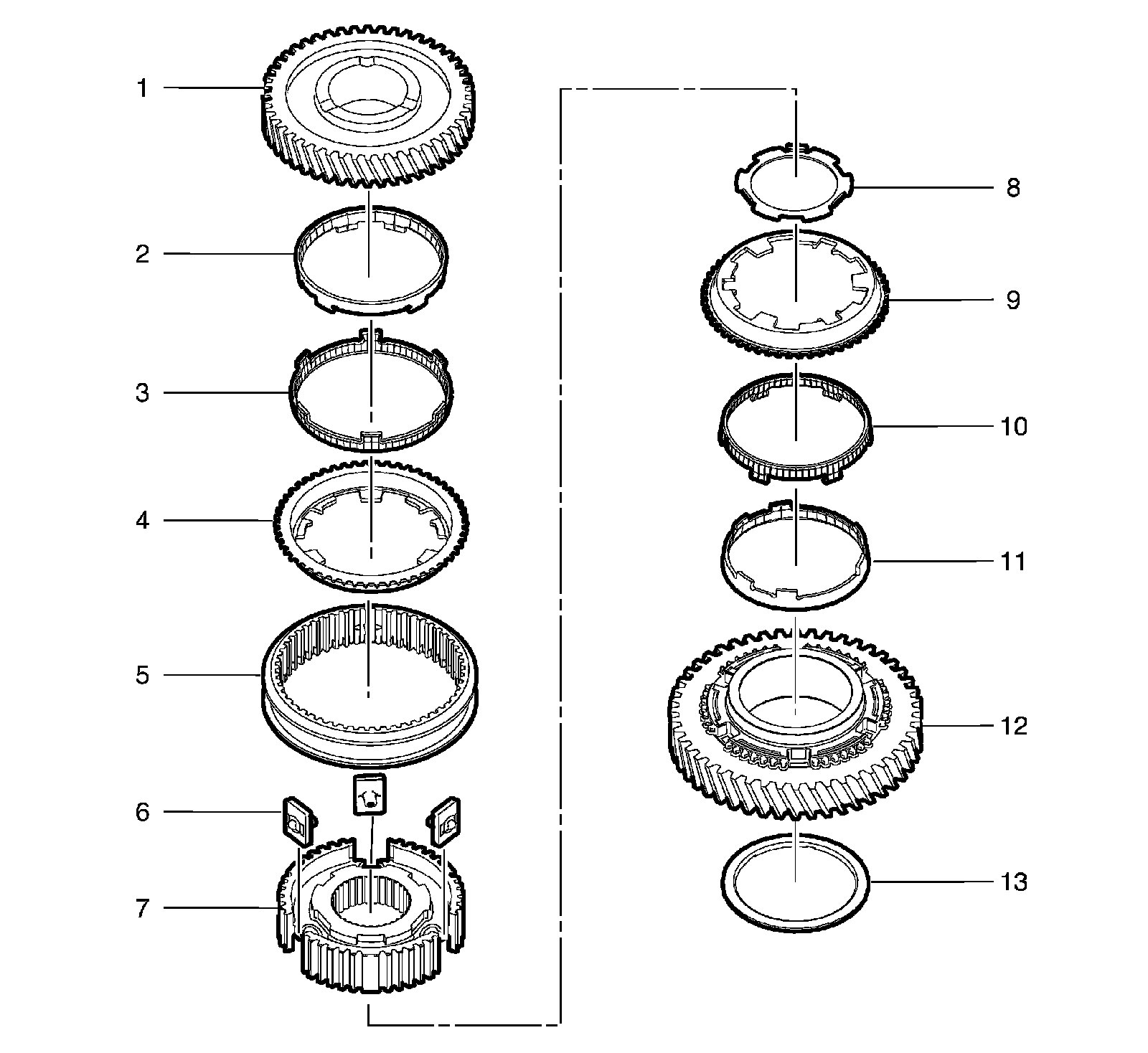 1
2
3
4
5
6
7
8
9
10
11
12
13