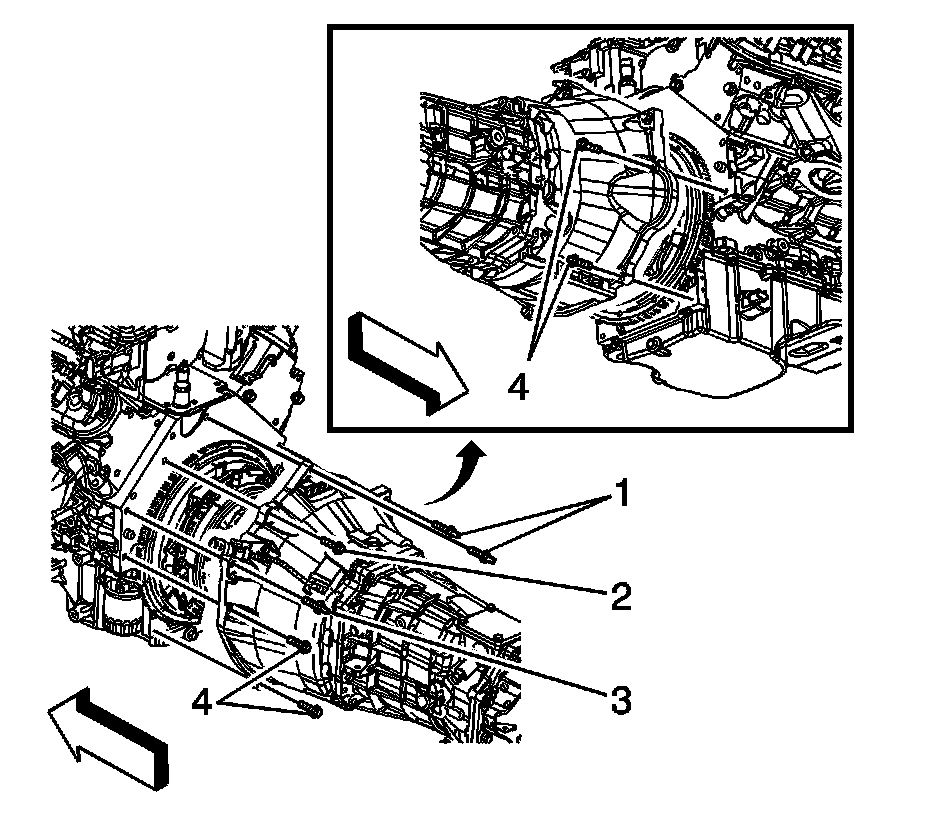 4

1

2

3

4