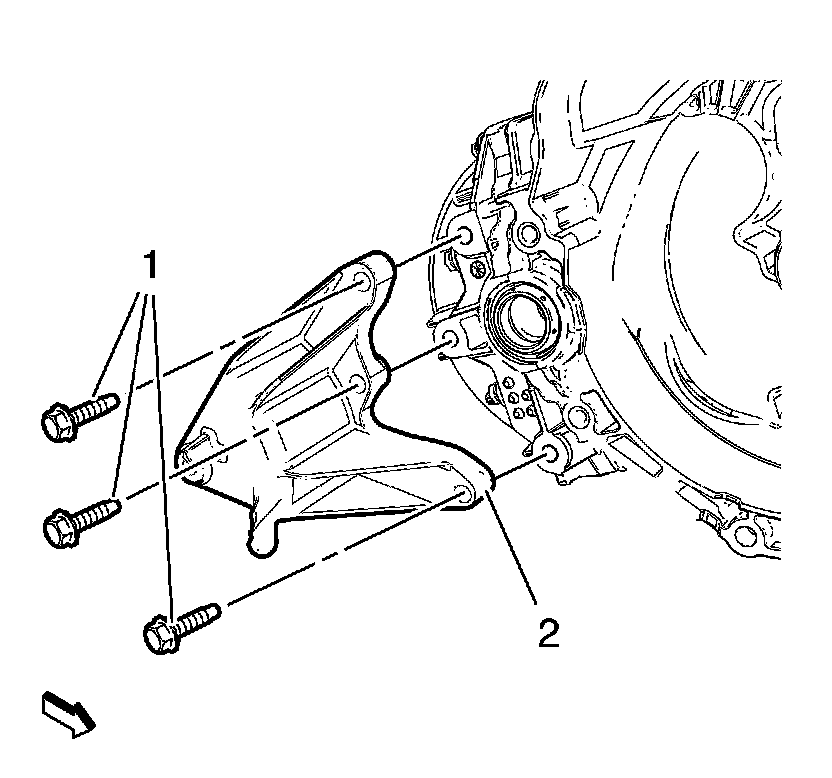 1

2