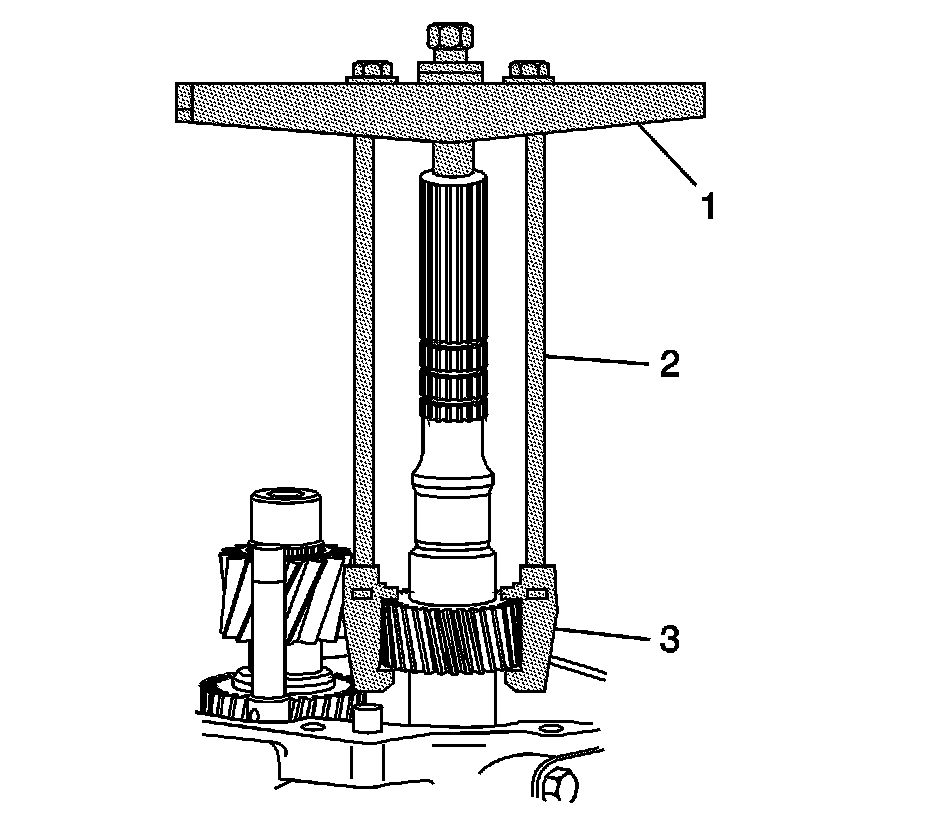 1

2

3